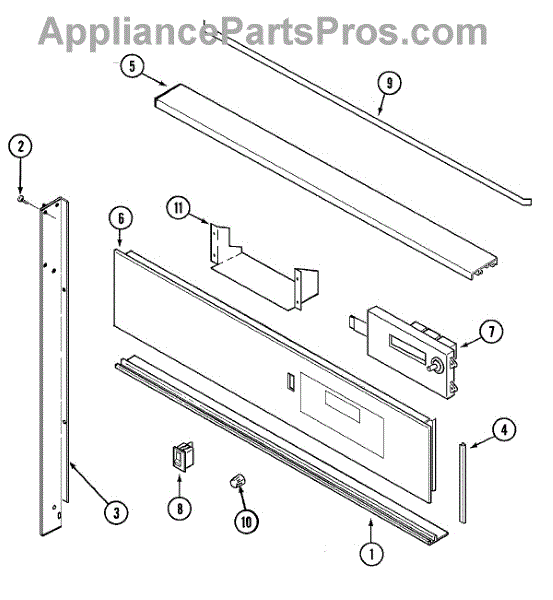 AppliancePartsPros.com

5

9

2

11

6

7

4

3

8

10

1