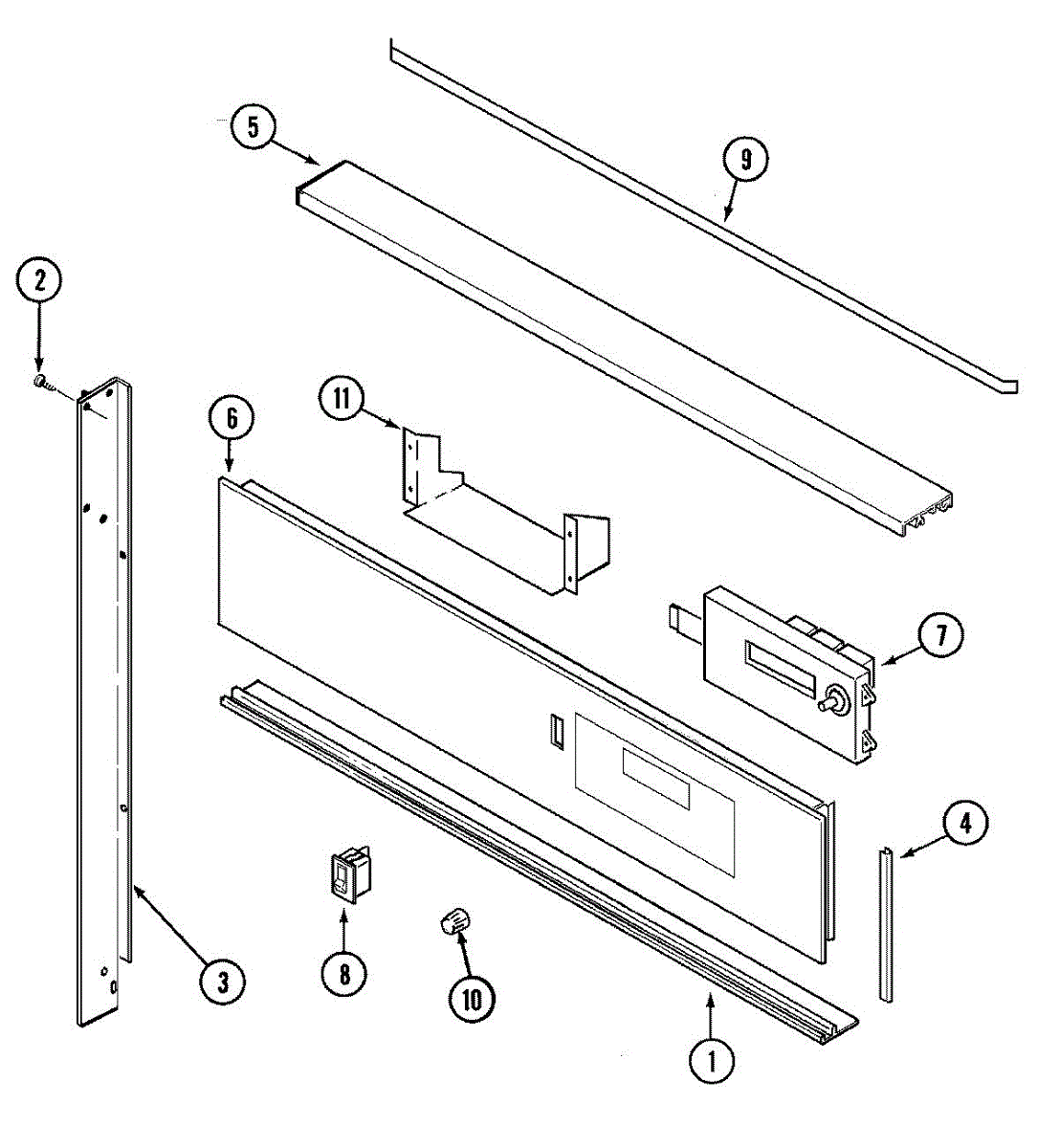 5
9
2
11
6
7
4
3
8
10
1