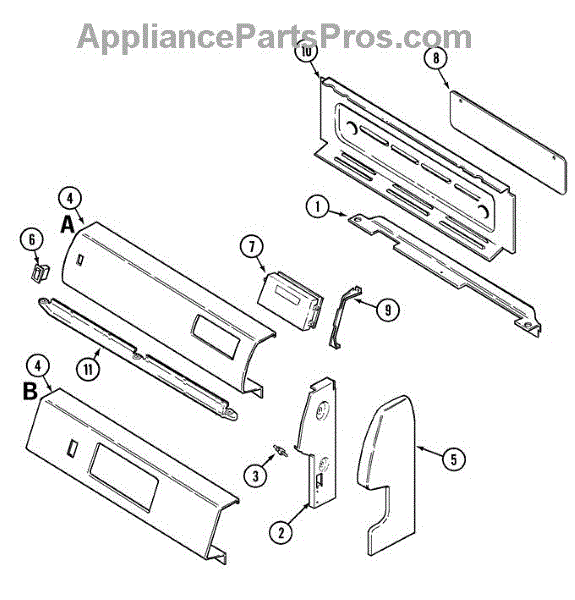 AppliancePartsPros.com

10
8
1
4
A
6
7
9
11
4
B
3
5
2