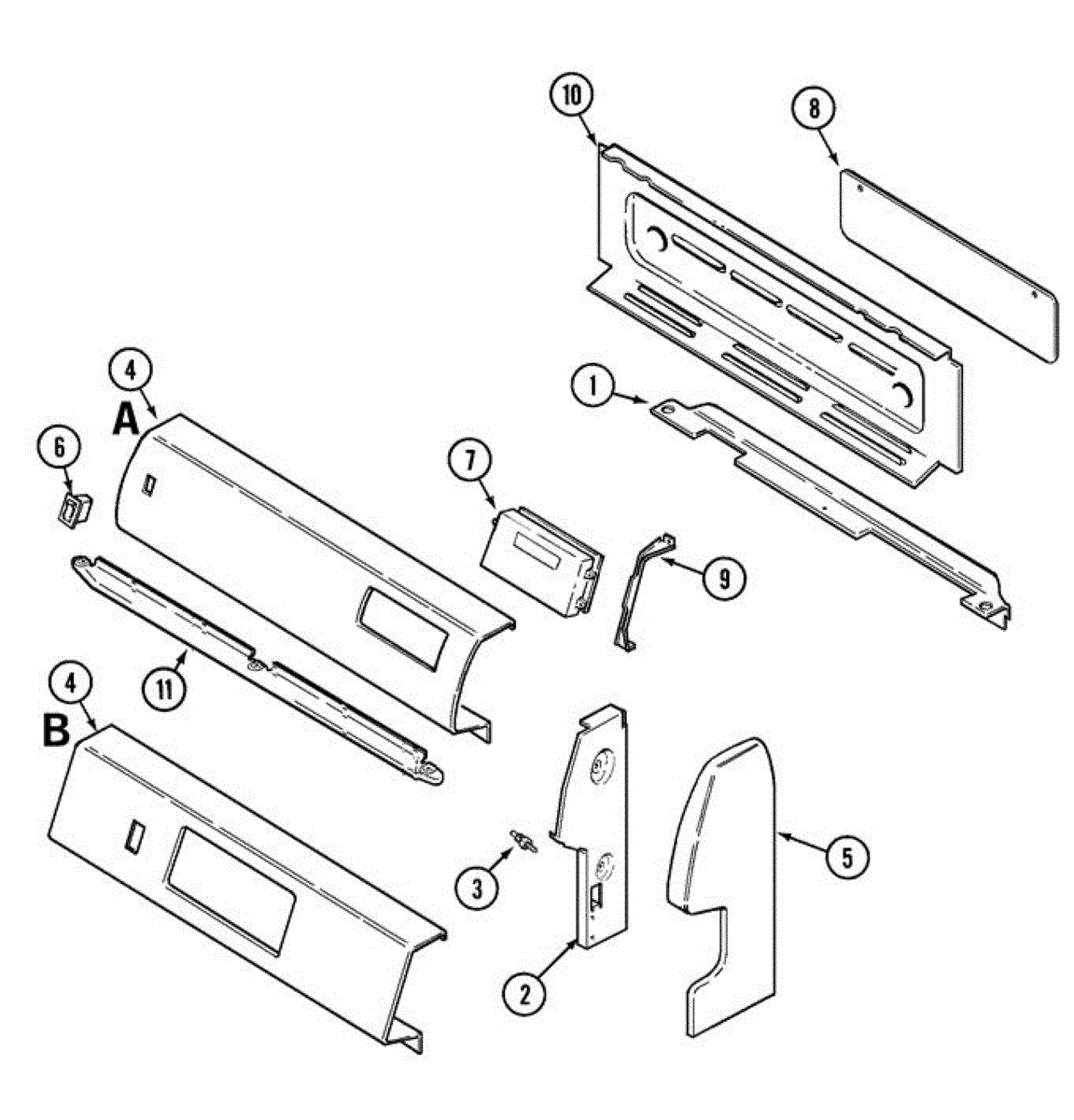 10
8
1
4
A
6
7
9
11
4
B
3
2
5