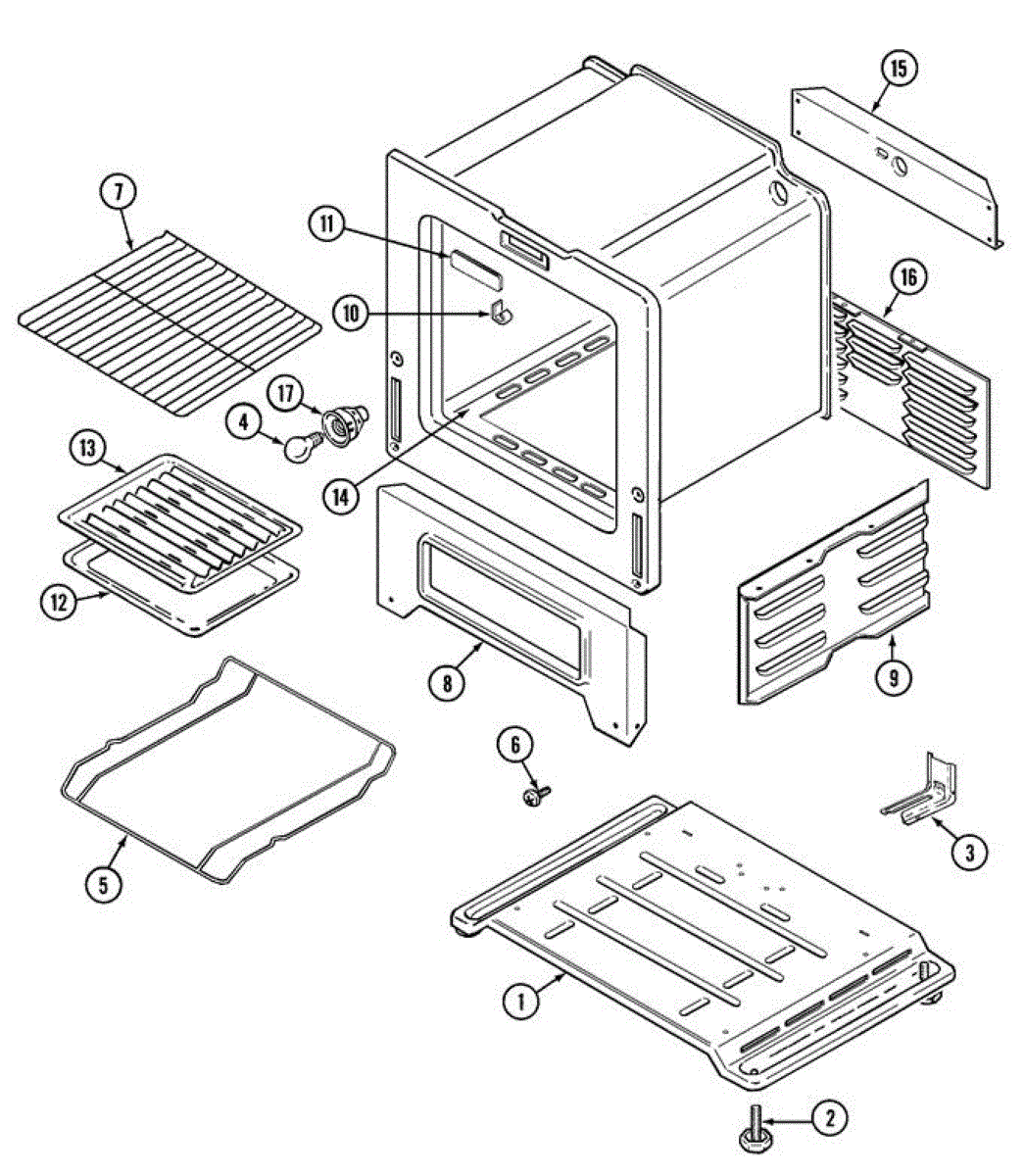 15
7
11
16
10
17
4
13
14
12
8
9
6
3
5
1
2