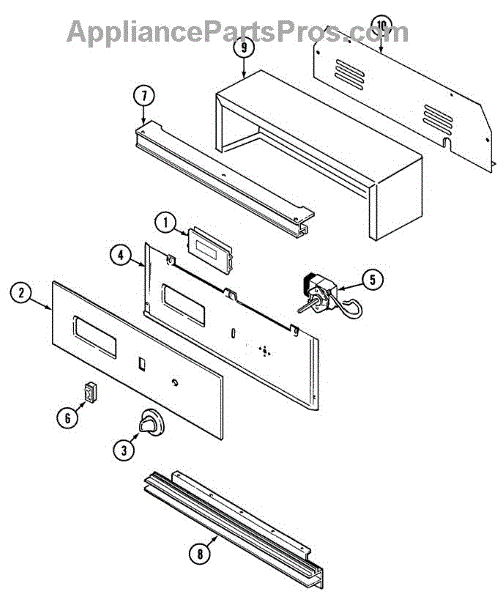 AppliancePartsPros.com
10
9
7
1
4
5
2
6
3
8