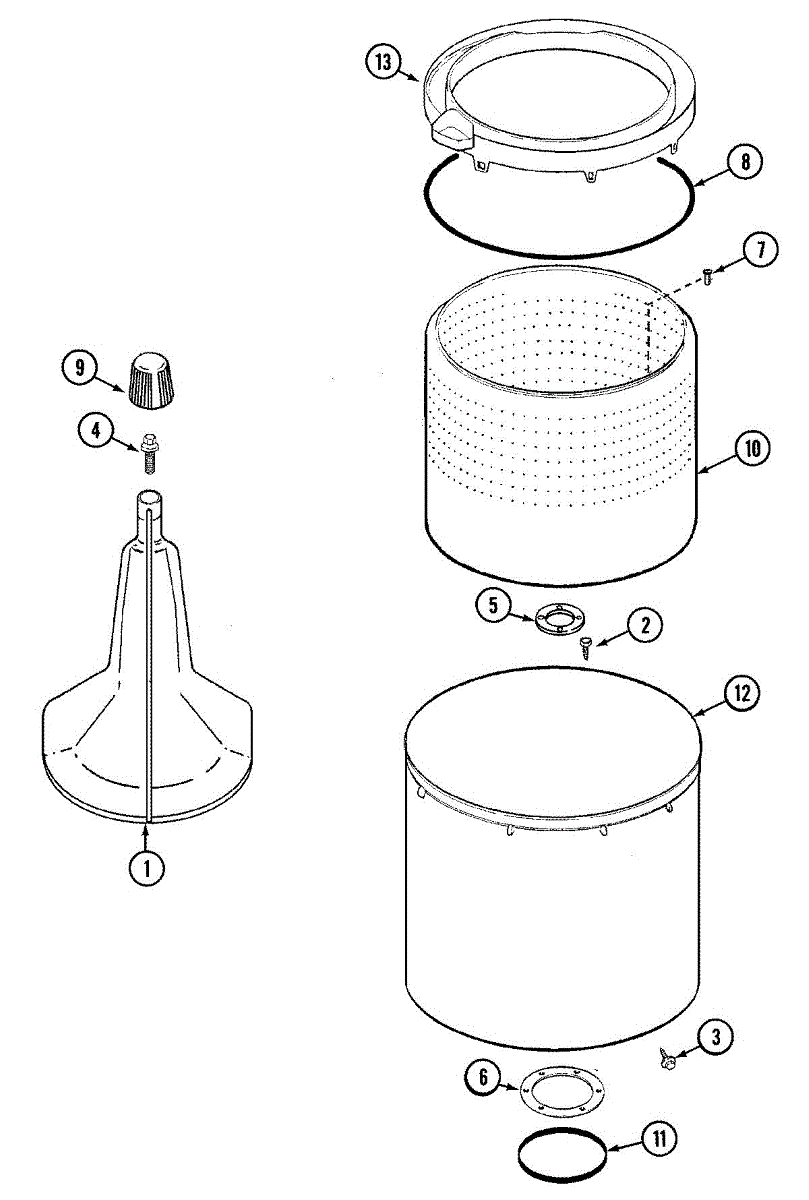 13
8
7
9
4
10
5
2
12
1
3
6
11