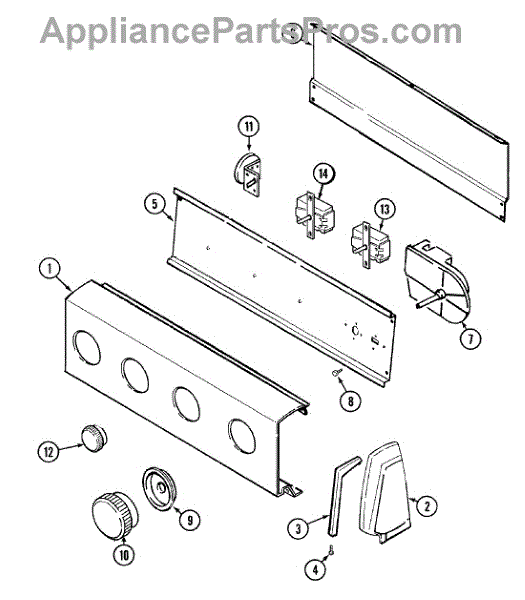 AppliancePartsPros.com

11

14

5

13

1

7

8

12

9

3

2

10

4