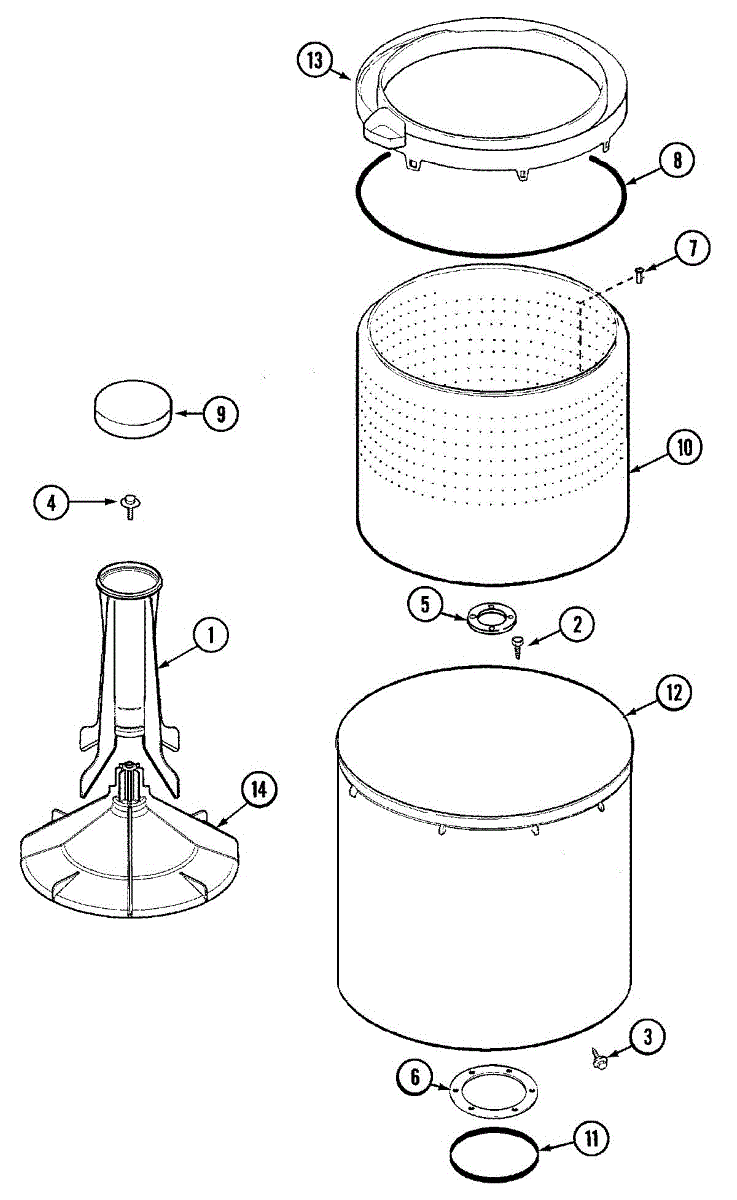 13
8
7
9
10
4
5
2
1
12
14
3
6
11