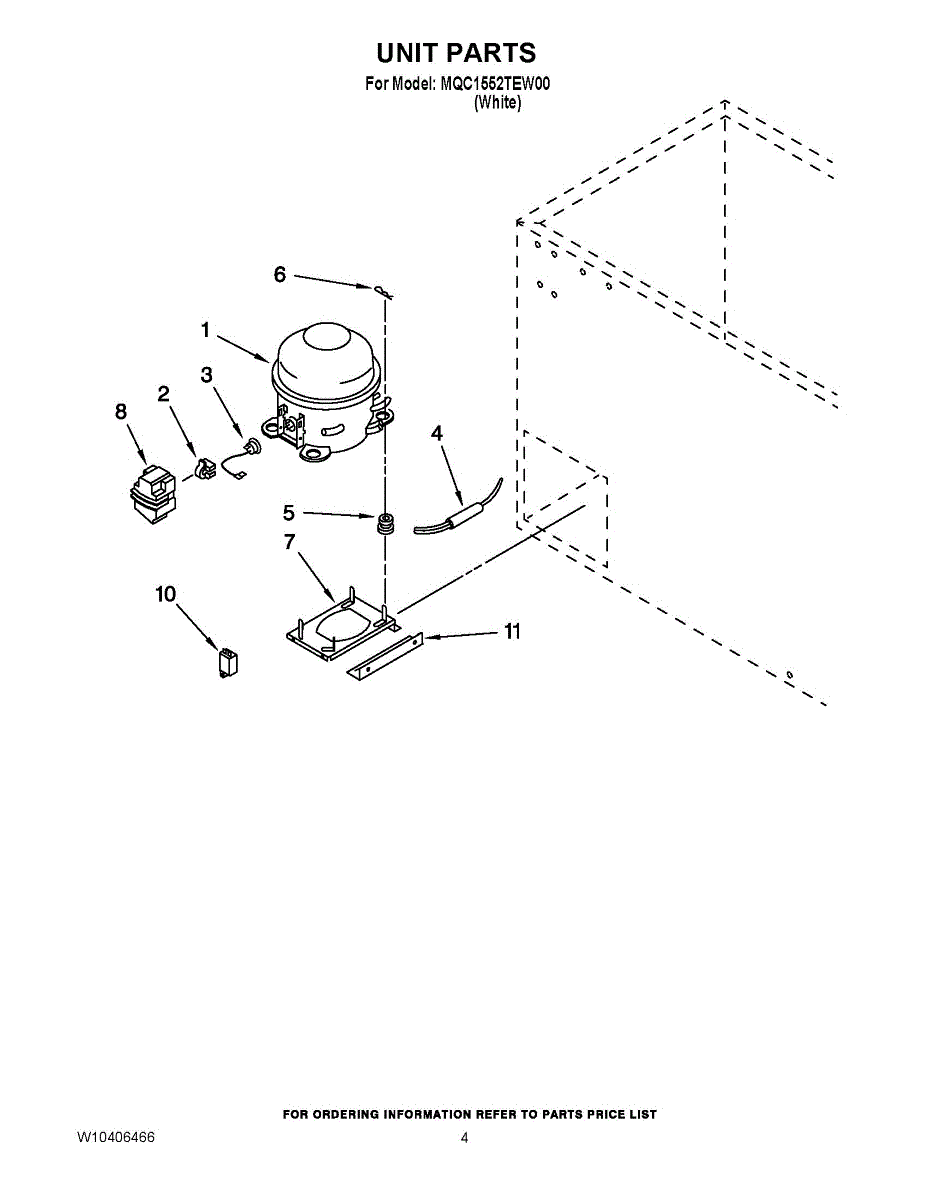 UNIT PARTS
For Model: MQC1552TEW00
(White)

6
1
3
2
8
4
5
7
10
11

FOR ORDERING INFORMATION REFER TO PARTS PRICE LIST
W10406466
4