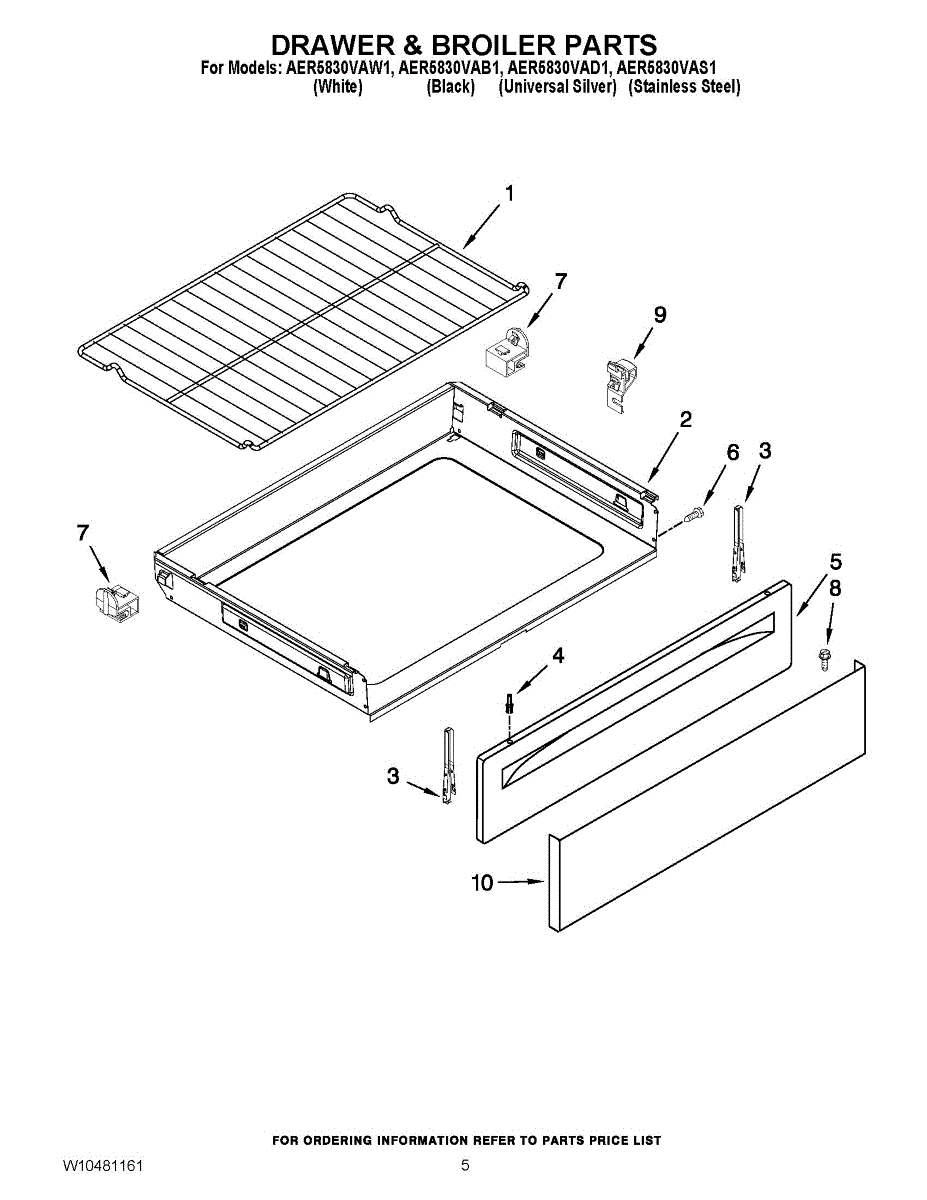 DRAWER & BROILER PARTS
For Models: AER5830VAW1, AER5830VAB1, AER5830VAD1, AER5830VAS1
(White) (Black) (Universal Silver) (Stainless Steel)

1
7
9
2
6
3
7
5
8
4
3
10

FOR ORDERING INFORMATION REFER TO PARTS PRICE LIST

W10481161 5