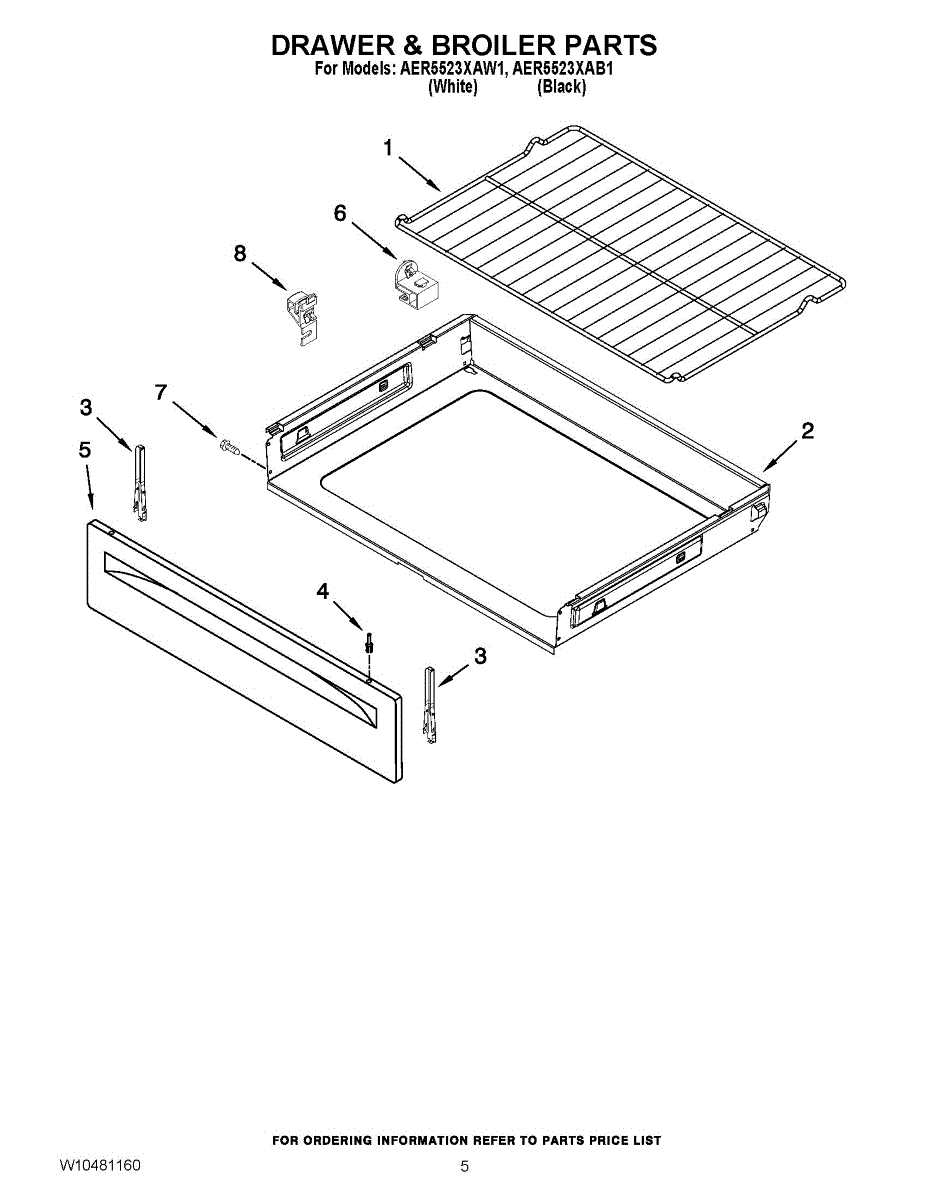 DRAWER & BROILER PARTS
For Models: AER5523XAW1, AER5523XAB1
(White) (Black)

1
6
8
7
3
5
2
4
3

FOR ORDERING INFORMATION REFER TO PARTS PRICE LIST

W10481160

5