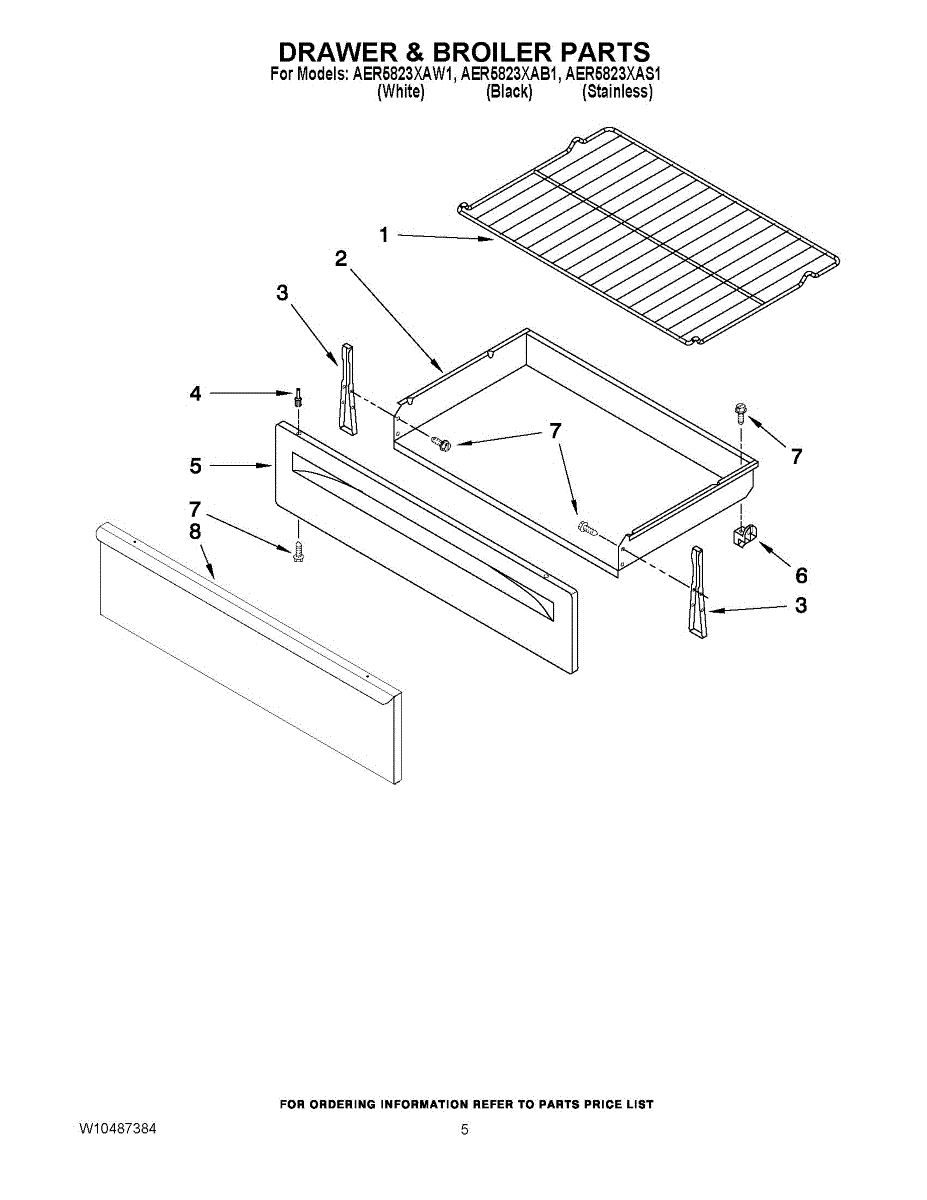 DRAWER & BROILER PARTS
For Models: AER5823XAW1, AER5823XAB1, AER5823XAS1
(White) (Black) (Stainless)

1
2
3
4
7
7
5
7
8
6
3

FOR ORDERING INFORMATION REFER TO PARTS PRICE LIST

W10487384

5