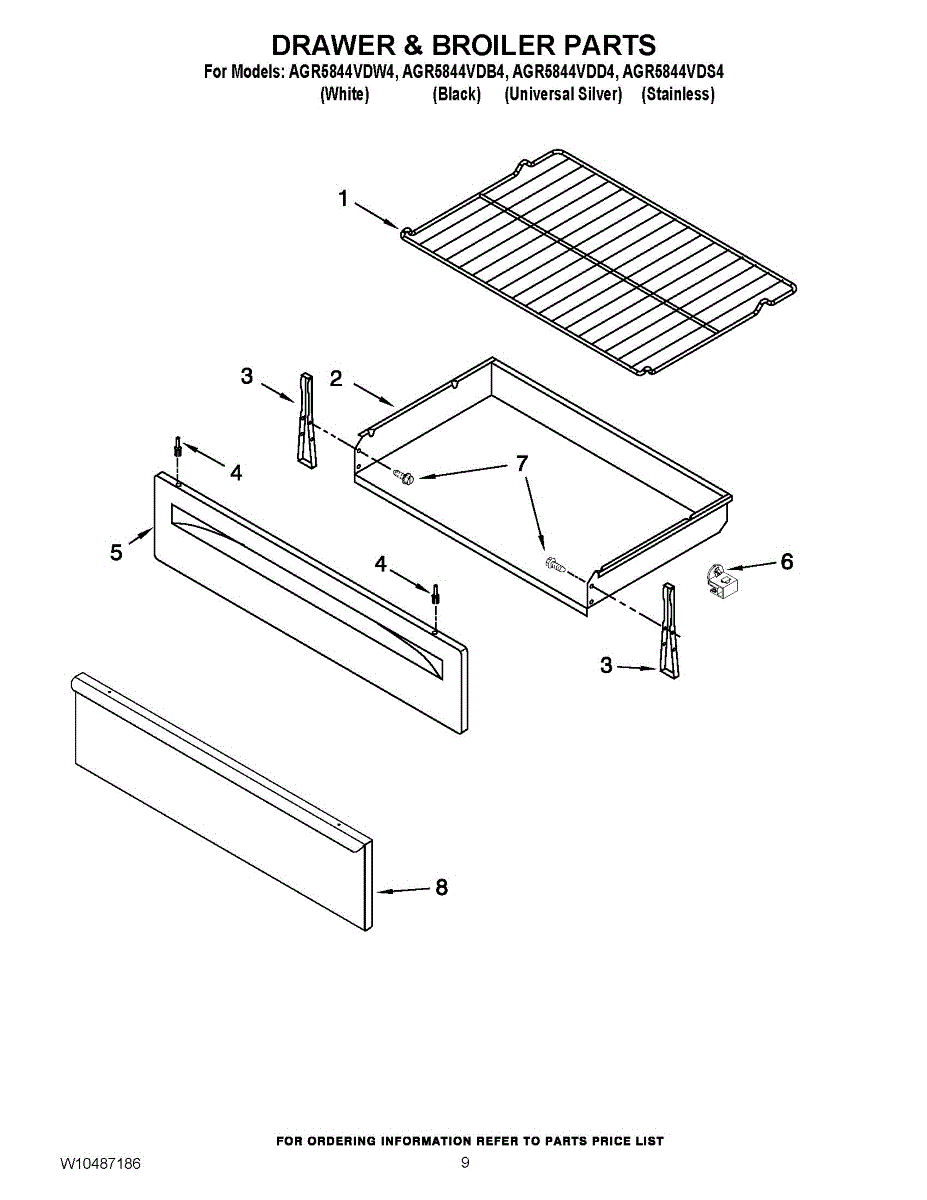 DRAWER & BROILER PARTS
For Models: AGR5844VDW4, AGR5844VDB4, AGR5844VDD4, AGR5844VDS4
(White) (Black) (Universal Silver) (Stainless)

1
3
2
4
7
5
4
6
3
8

FOR ORDERING INFORMATION REFER TO PARTS PRICE LIST
W10487186
9