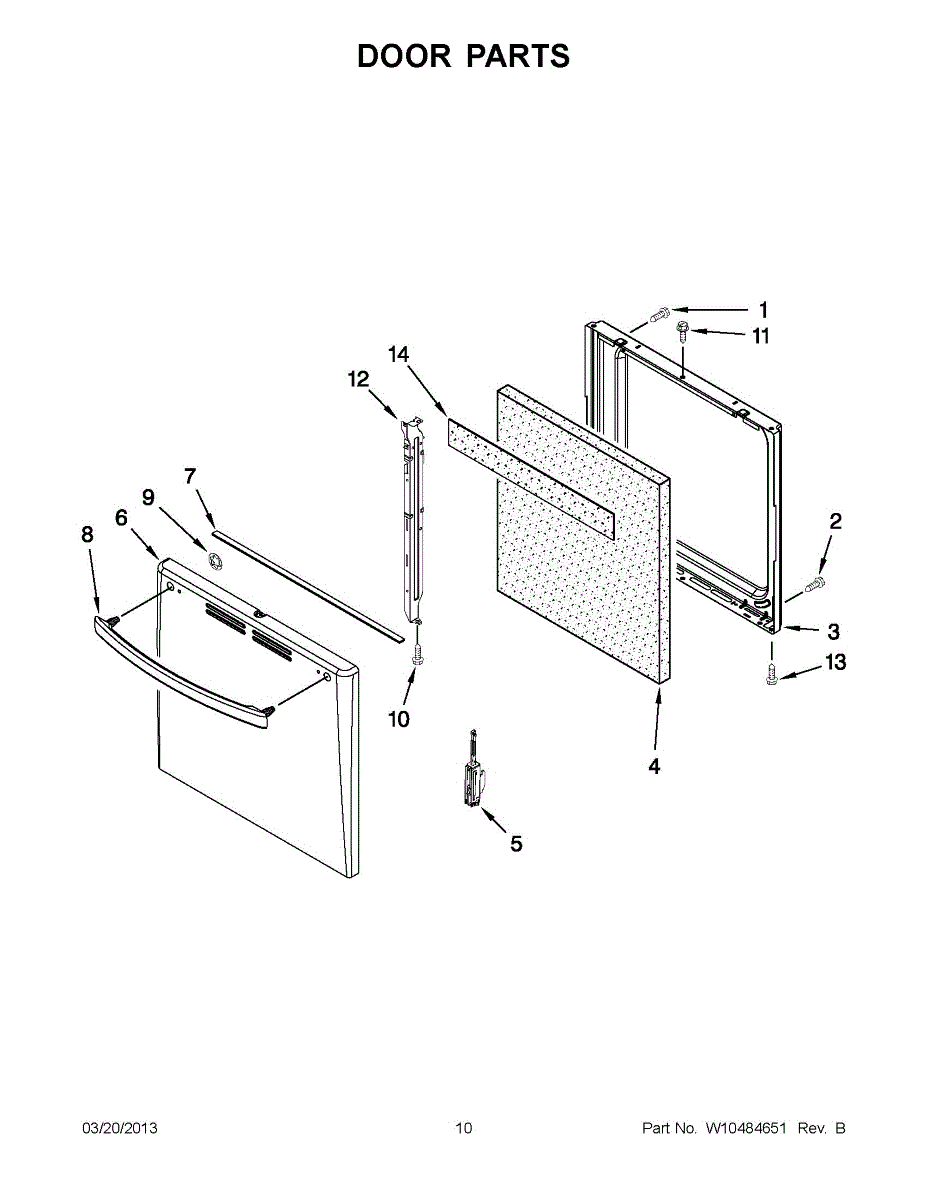 DOOR PARTS

1
11
14
12
7
9
6
8
2
3
13
10
4
5

03/20/2013

10

Part No. W10484651 Rev. B