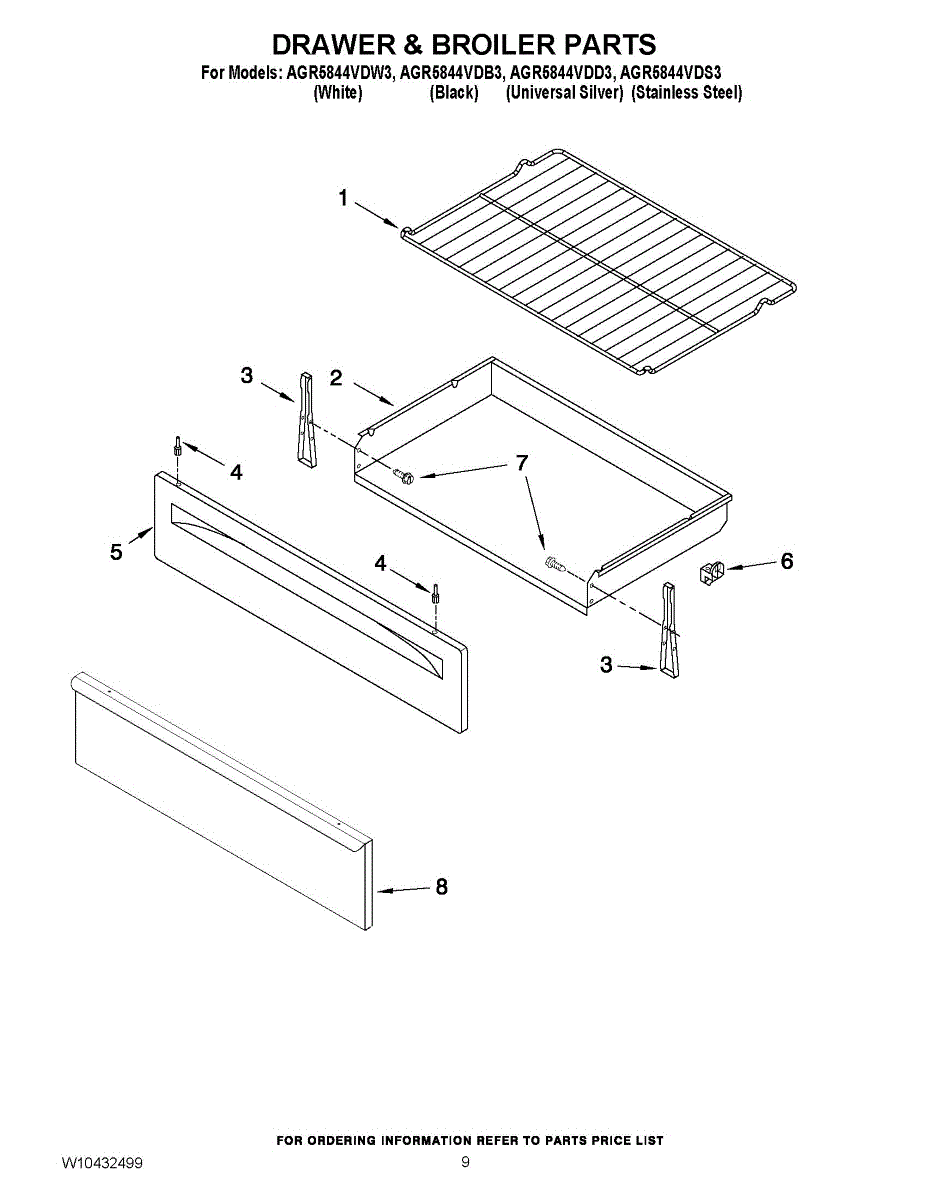 DRAWER & BROILER PARTS
For Models: AGR5844VDW3, AGR5844VDB3, AGR5844VDD3, AGR5844VDS3
(White) (Black) (Universal Silver) (Stainless Steel)

1
3
2
4
7
5
4
6
3
8

FOR ORDERING INFORMATION REFER TO PARTS PRICE LIST
W10432499
9