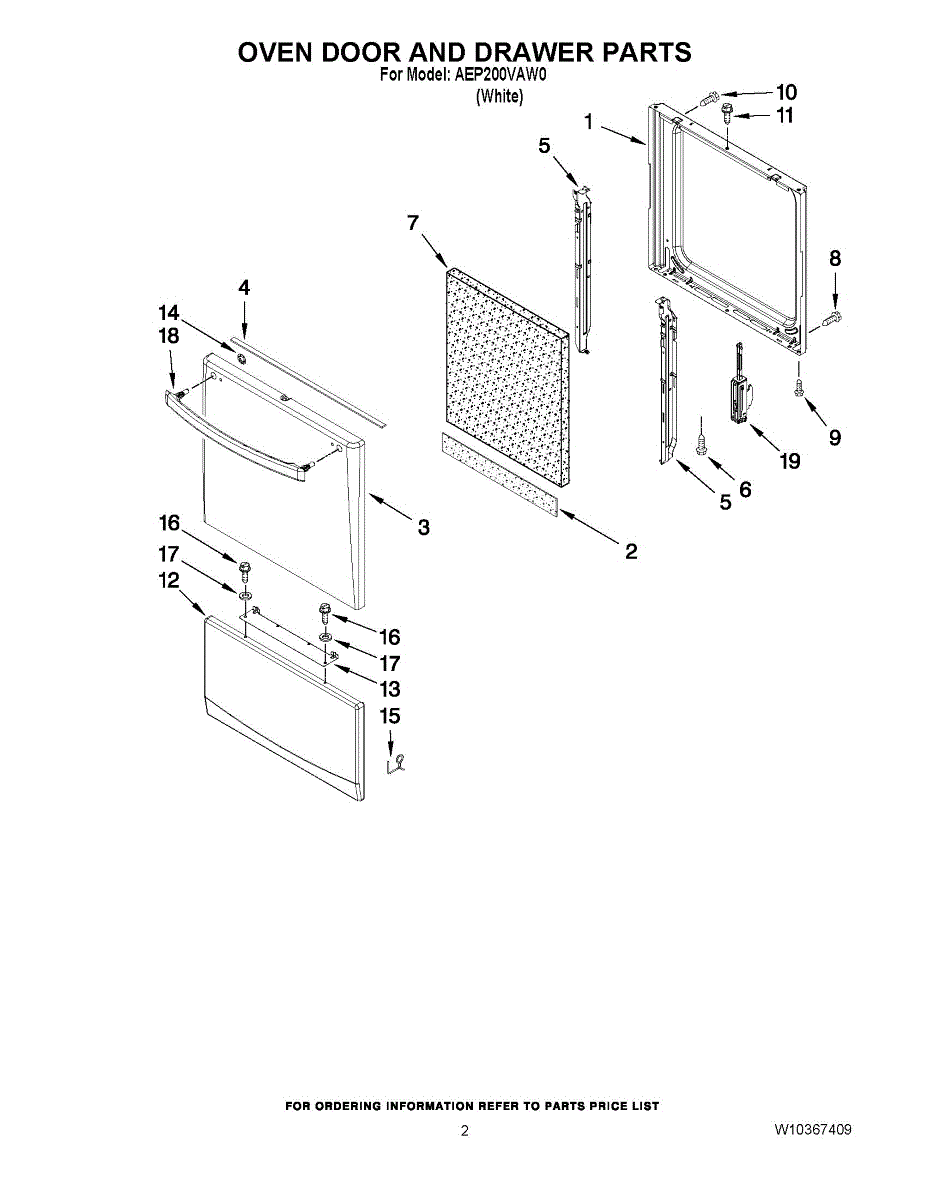 OVEN DOOR AND DRAWER PARTS
For Model: AEP200VAW0
(White)

10
11
1
5
7
8
4
14
18
9
19
6
5
3
2
16
17
12
16
17
13
15

FOR ORDERING INFORMATION REFER TO PARTS PRICE LIST

2

W10367409