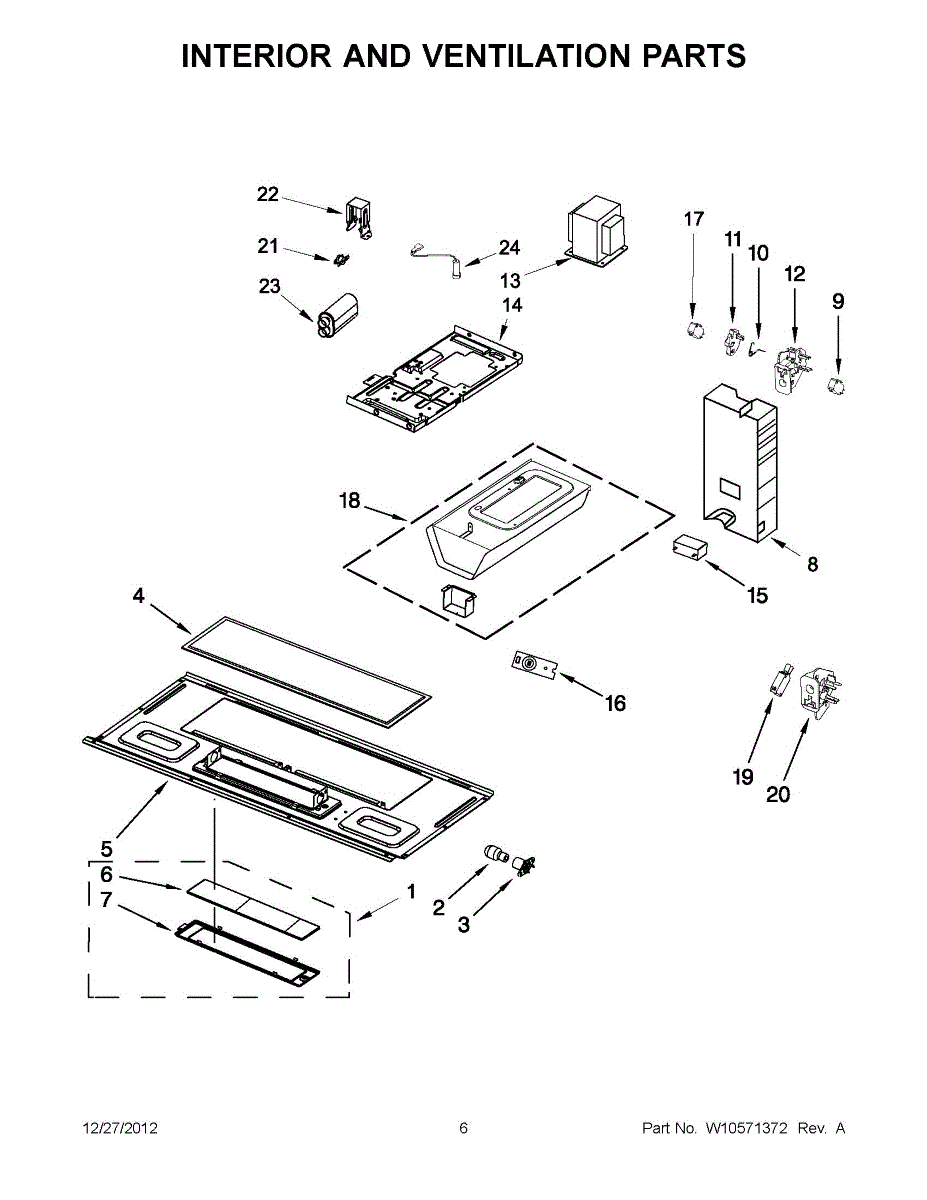 INTERIOR AND VENTILATION PARTS

22
21
24
23
13
14
17
11
10
12
9
18
8
15
4
16
19
20
5
6
7
1
2
3

12/27/2012

6

Part No. W10571372 Rev. A