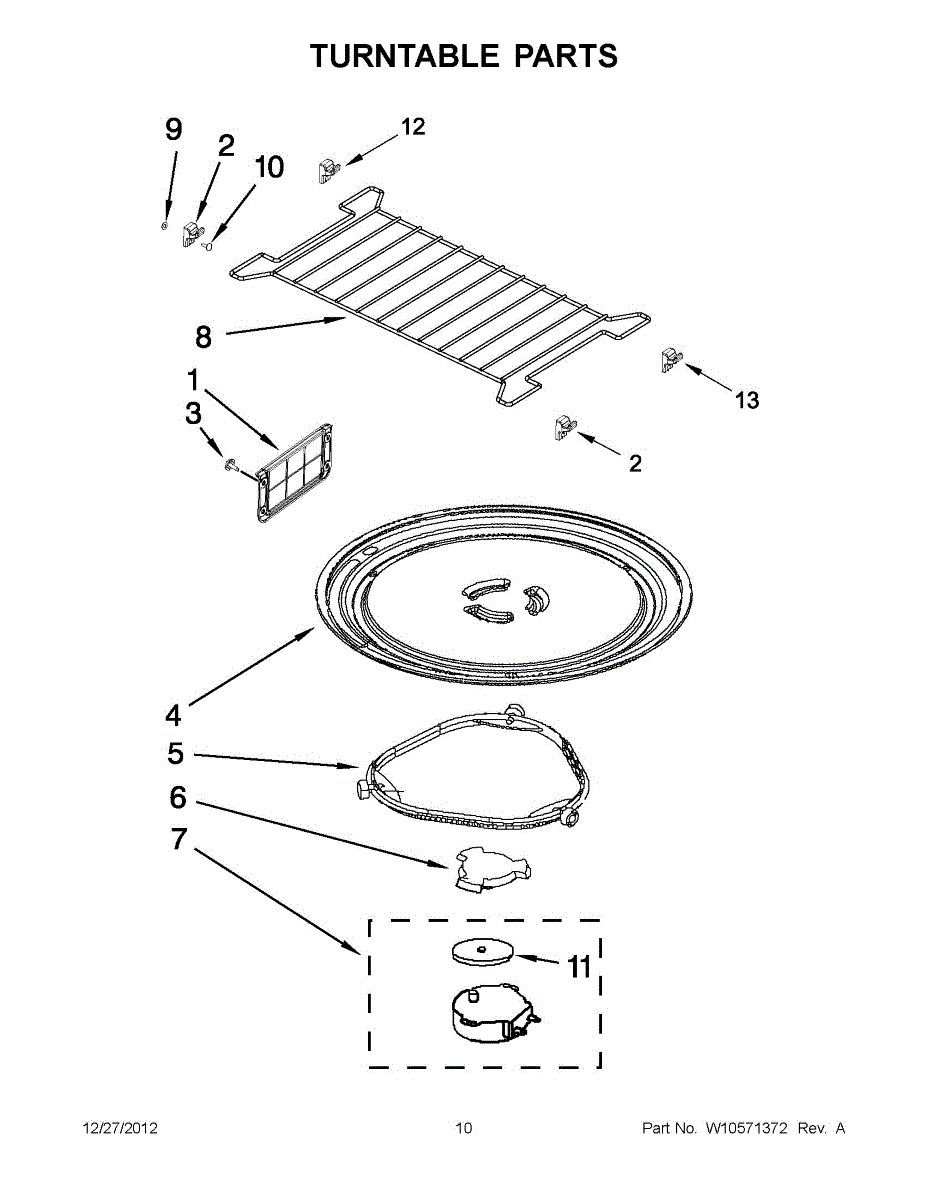 TURNTABLE PARTS

9
2
10
12
8
13
1
3
2
4
5
6
7
11

12/27/2012
10
Part No. W10571372 Rev. A