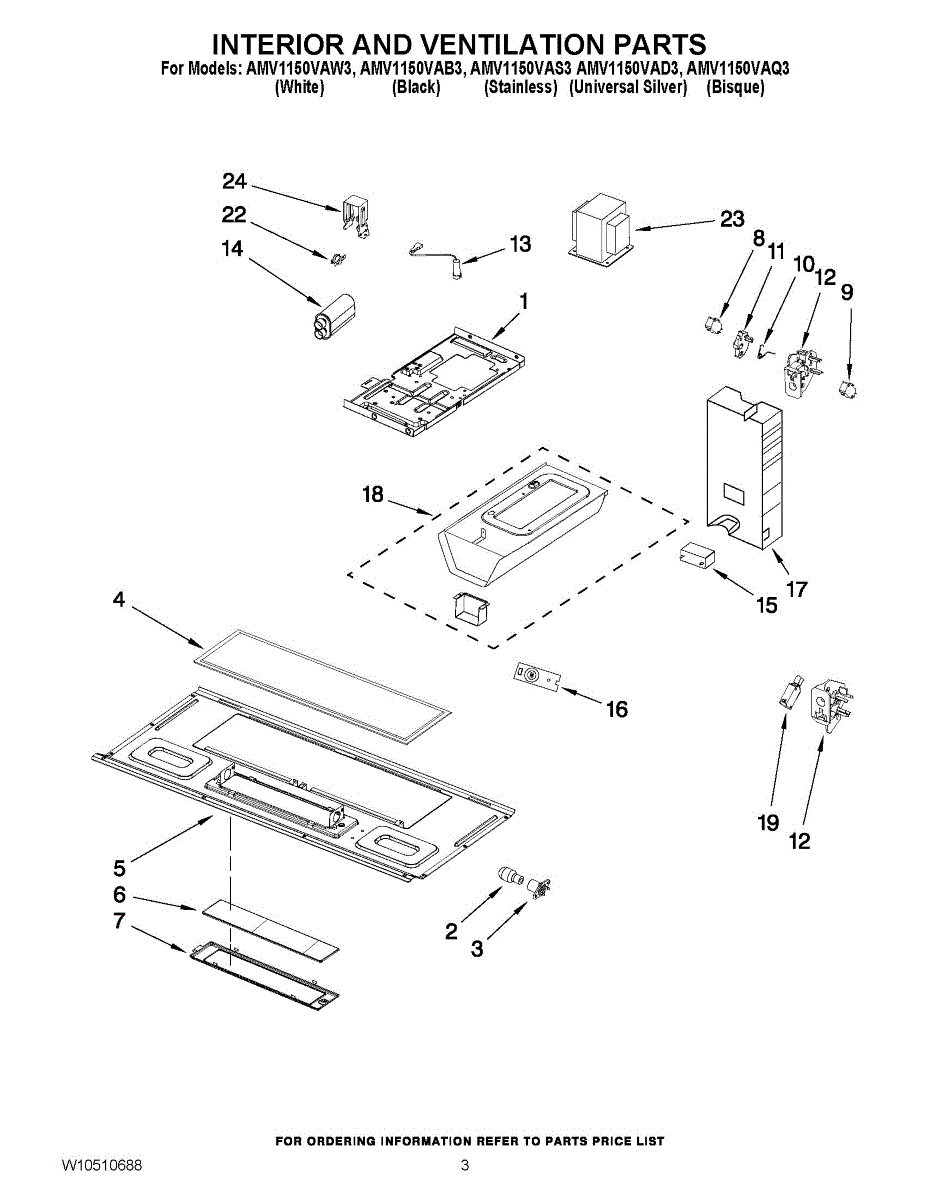 INTERIOR AND VENTILATION PARTS
For Models: AMV1150VAW3, AMV1150VAB3, AMV1150VAS3 AMV1150VAD3, AMV1150VAQ3
(White) (Black) (Stainless) (Universal Silver) (Bisque)

24
22
14
13
23
8
11
10
12
9
1
18
17
15
4
16
19
12
5
6
7
2
3

FOR ORDERING INFORMATION REFER TO PARTS PRICE LIST
W10510688
3