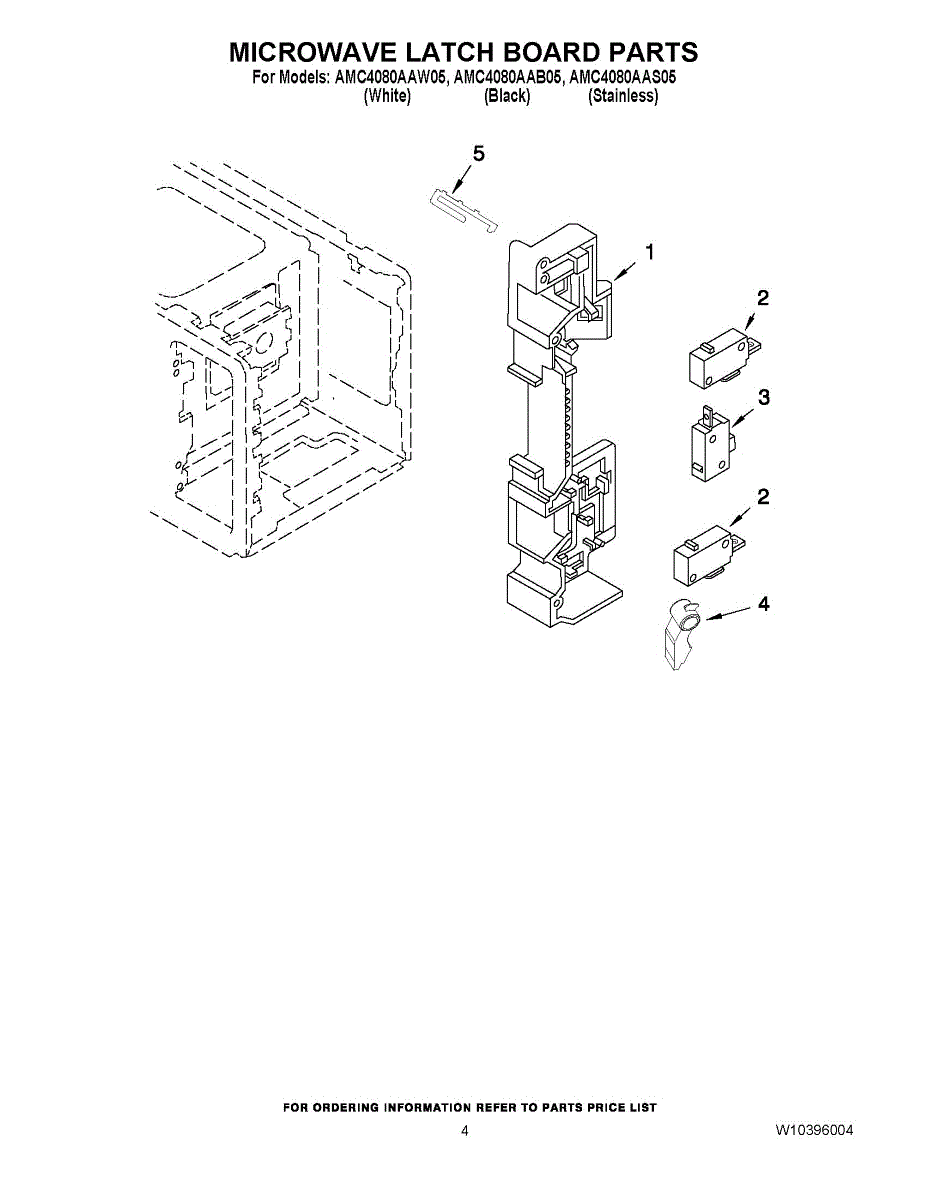 MICROWAVE LATCH BOARD PARTS
For Models: AMC4080AAW05, AMC4080AAB05, AMC4080AAS05
(White) (Black) (Stainless)

5
1
2
3
2
4

FOR ORDERING INFORMATION REFER TO PARTS PRICE LIST
4
W10396004