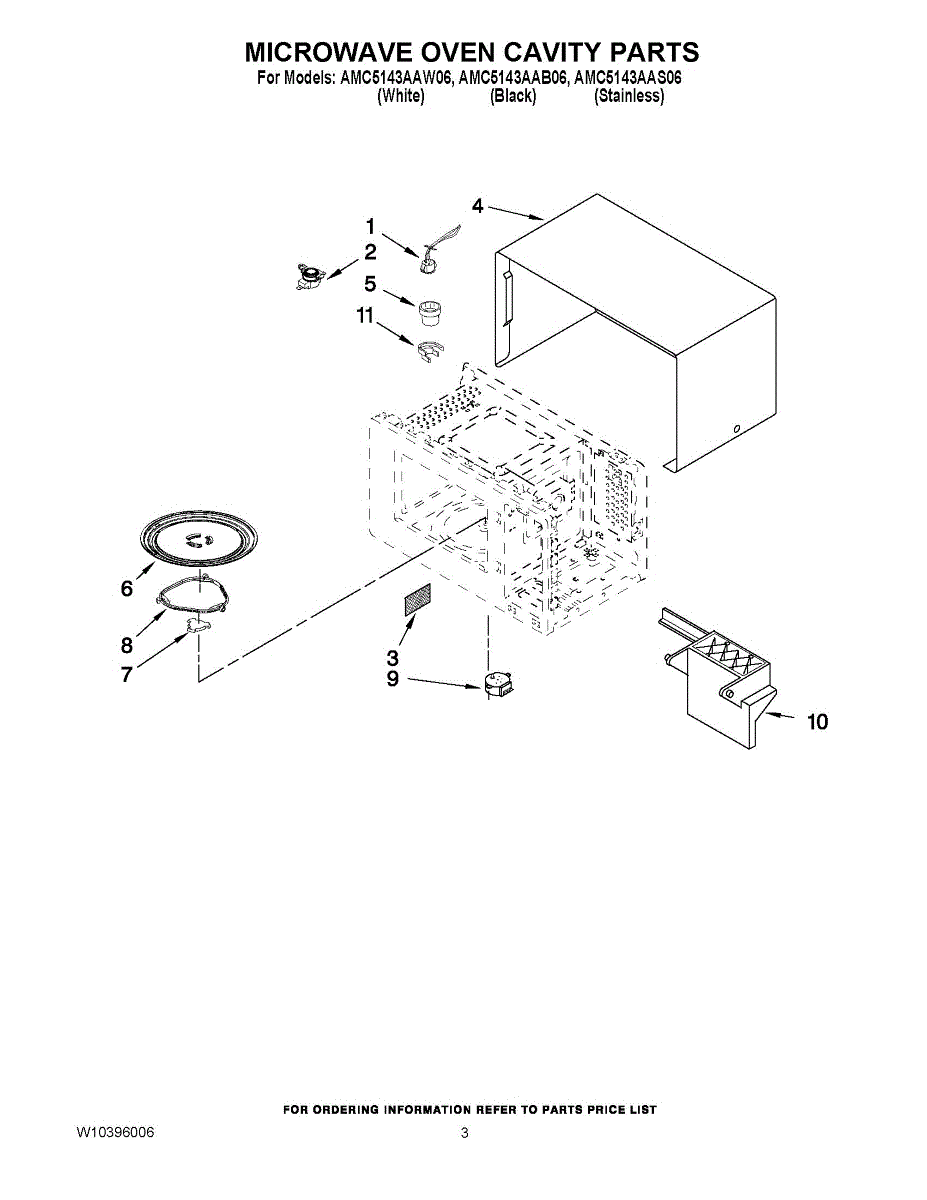 MICROWAVE OVEN CAVITY PARTS
For Models: AMC5143AAW06, AMC5143AAB06, AMC5143AAS06
(White) (Black) (Stainless)

4
1
2
5
11
6
8
7
3
9
10

FOR ORDERING INFORMATION REFER TO PARTS PRICE LIST

W10396006

3