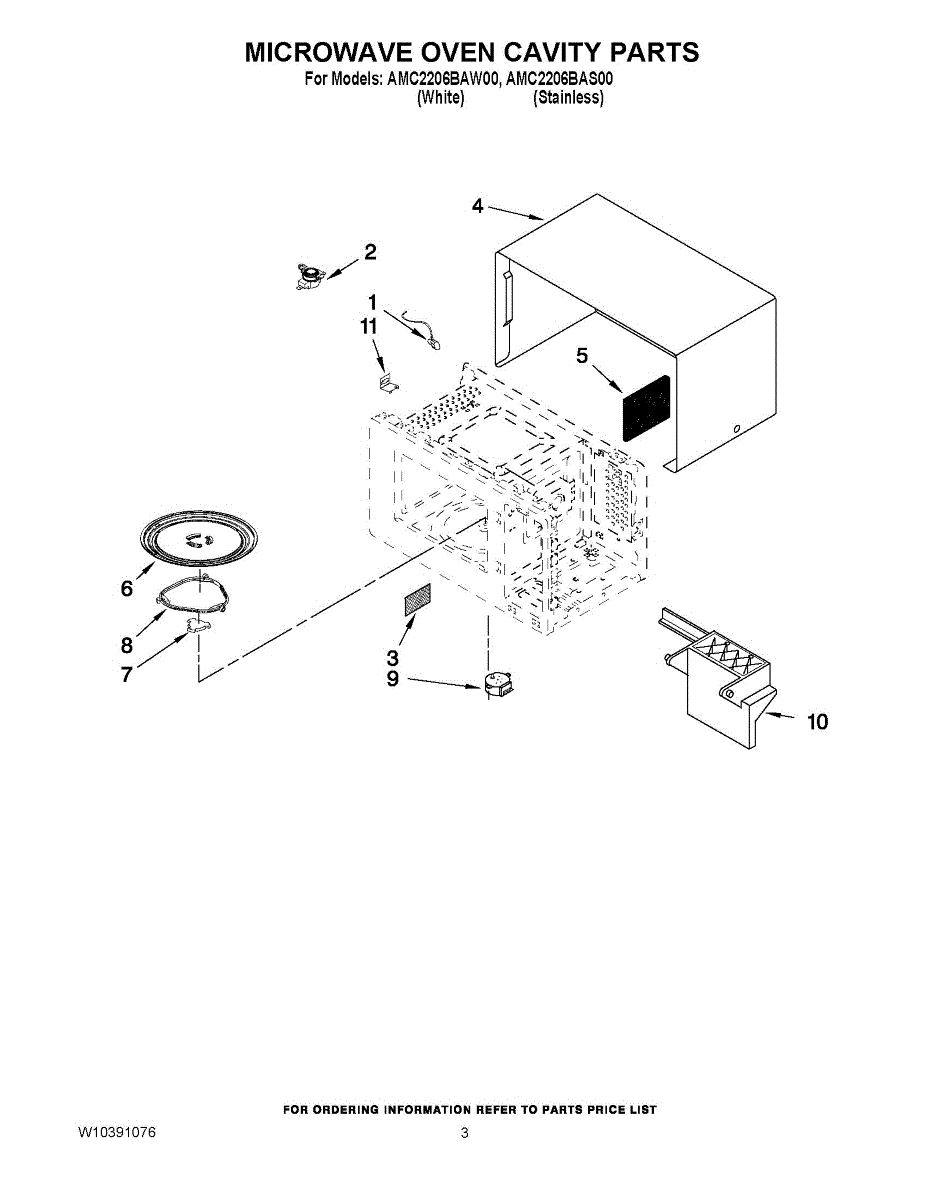 MICROWAVE OVEN CAVITY PARTS
For Models: AMC2206BAW00, AMC2206BAS00
(White) (Stainless)

4
2
1
11
5
6
8
7
3
9
10

FOR ORDERING INFORMATION REFER TO PARTS PRICE LIST

W10391076

3