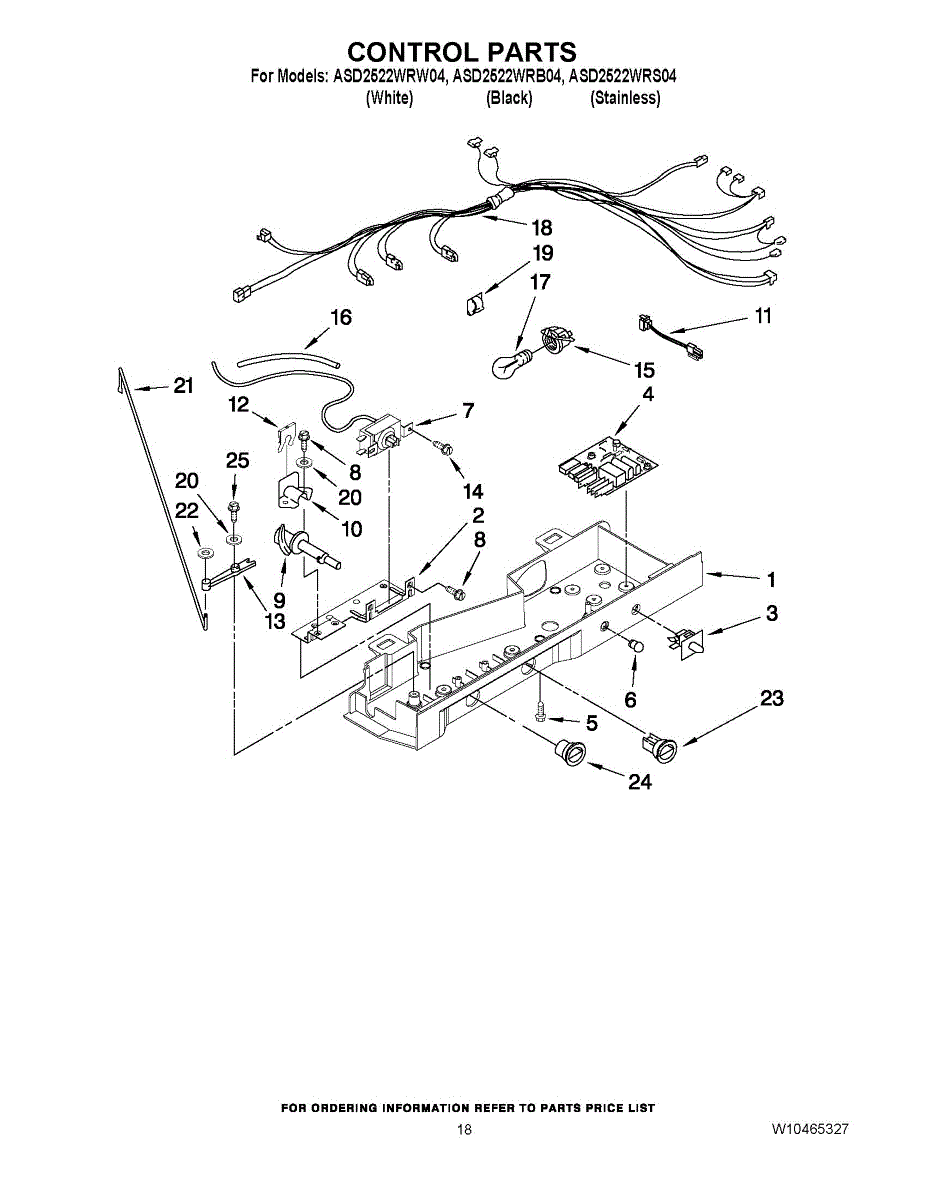 CONTROL PARTS
For Models: ASD2522WRW04, ASD2522WRB04, ASD2522WRS04
(White) (Black) (Stainless)

18
19
17
16
11
15
21
12
7
4
25
8
20
20
14
22
10
2
8
9
13
1
3
6
23
5
24

FOR ORDERING INFORMATION REFER TO PARTS PRICE LIST
18
W10465327