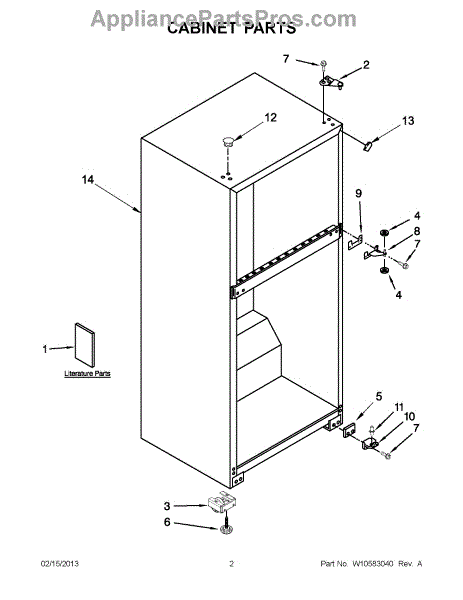 AppliancePartsPros.com
CABINET PARTS

7
2
12
13
14
9
4
8
7
4
1
Literature Parts
5
11
10
7
3
6

02/15/2013
2
Part No. W10583040 Rev. A