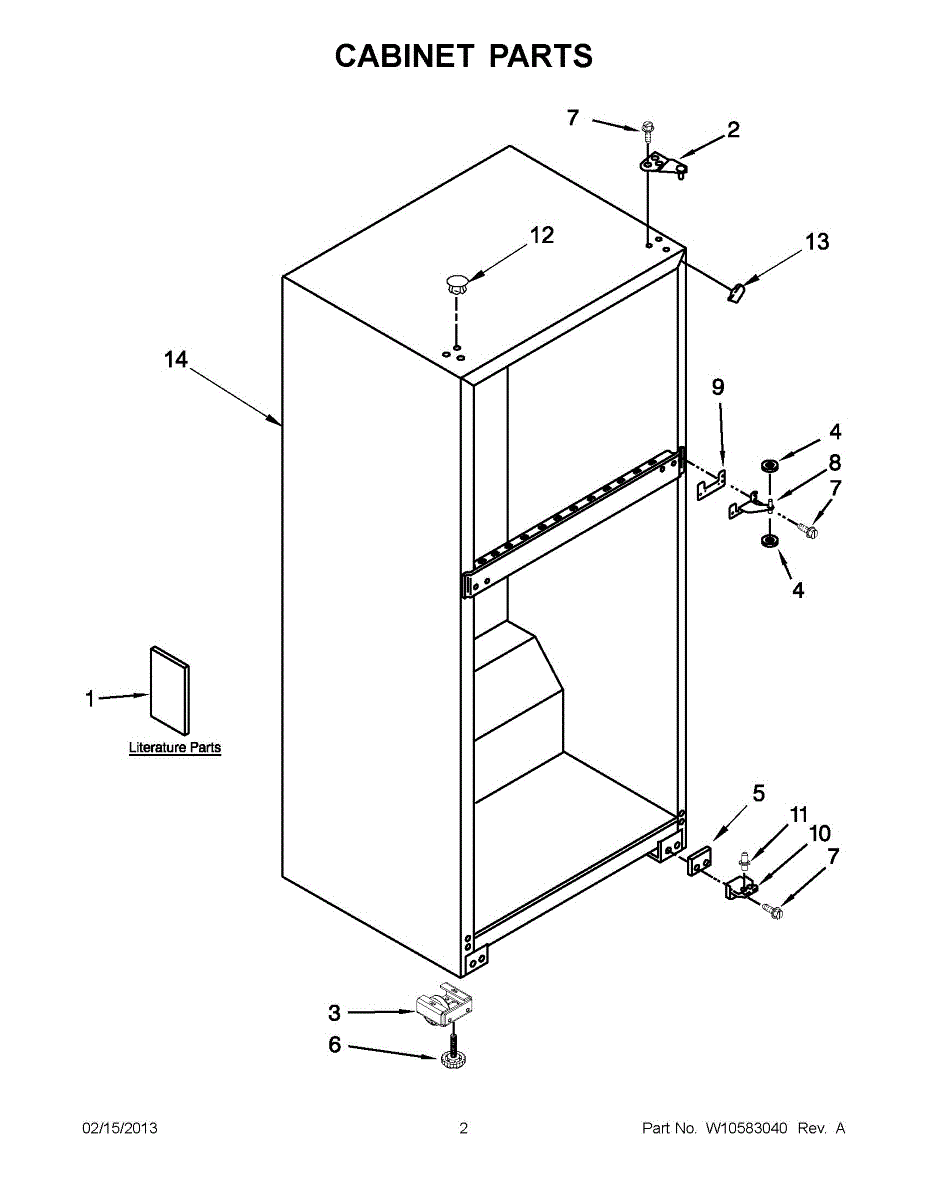 CABINET PARTS

7
2
12
13
14
9
4
8
7
4
1
Literature Parts
5
11
10
7
3
6

02/15/2013 2 Part No. W10583040 Rev. A