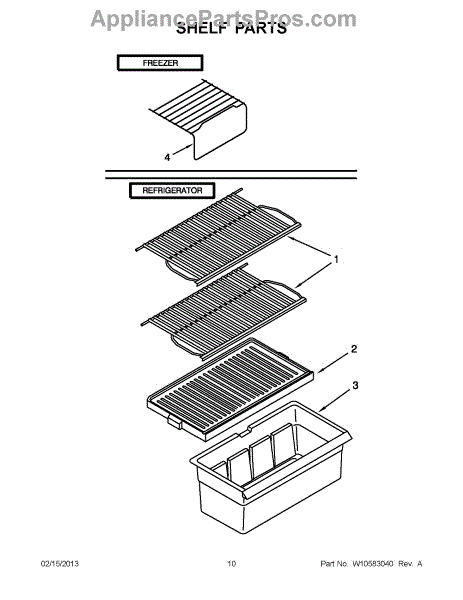 AppliancePartsPros.com
SHELF PARTS

FREEZER

4

REFRIGERATOR

1

2

3

02/15/2013 10 Part No. W10583040 Rev. A