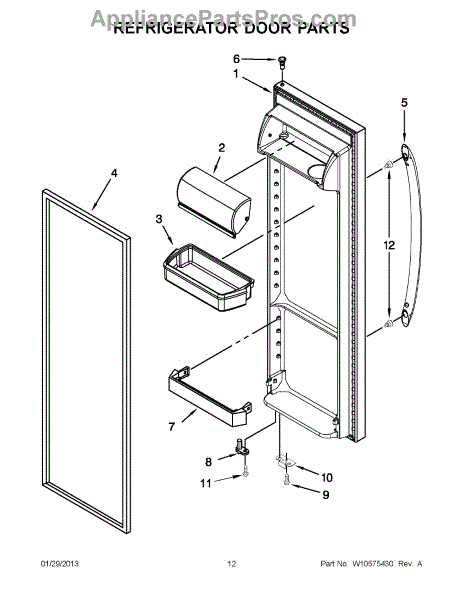 AppliancePartsPros.com
REFRIGERATOR DOOR PARTS

6
1
5
2
4
3
12
7
8
10
11
9

01/29/2013 12 Part No. W10575430 Rev. A