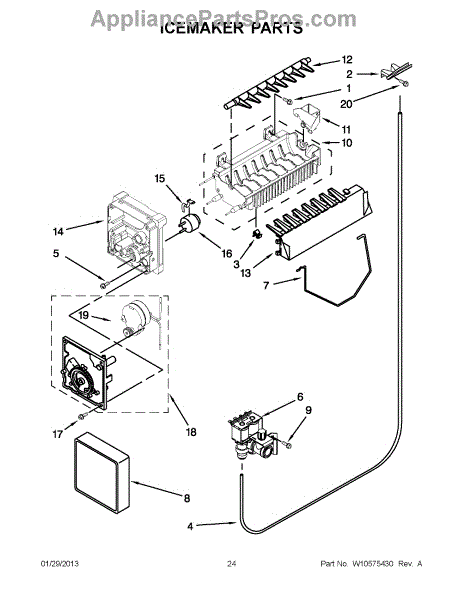 AppliancePartsPros.com
ICEMAKER PARTS

12
2
1
20
11
10
15
14
16
5
3
13
7
19
6
9
17
18
8
4

01/29/2013 24 Part No. W10575430 Rev. A