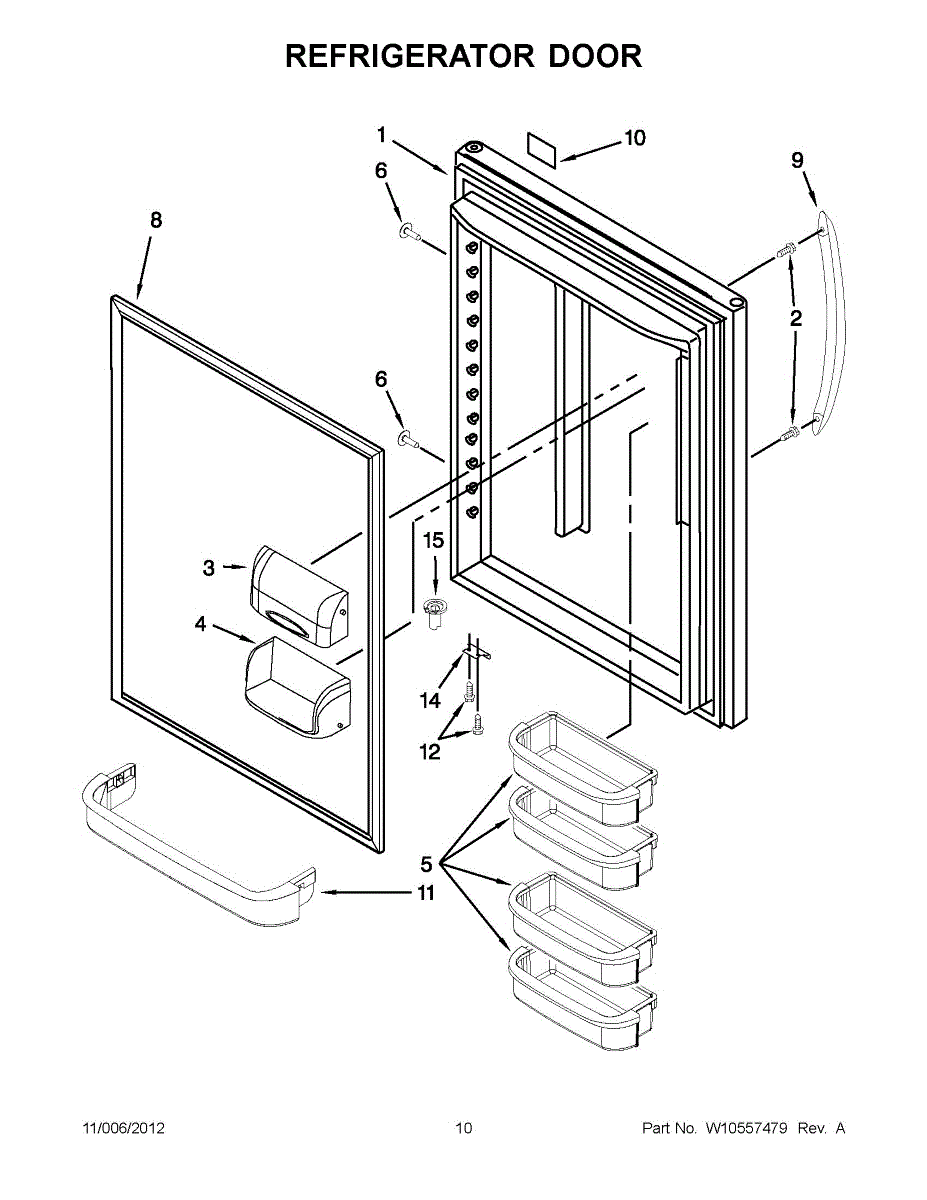 REFRIGERATOR DOOR

1
10
6
9
8
2
6
15
3
4
14
12
5
11

11/006/2012
10
Part No. W10557479 Rev. A