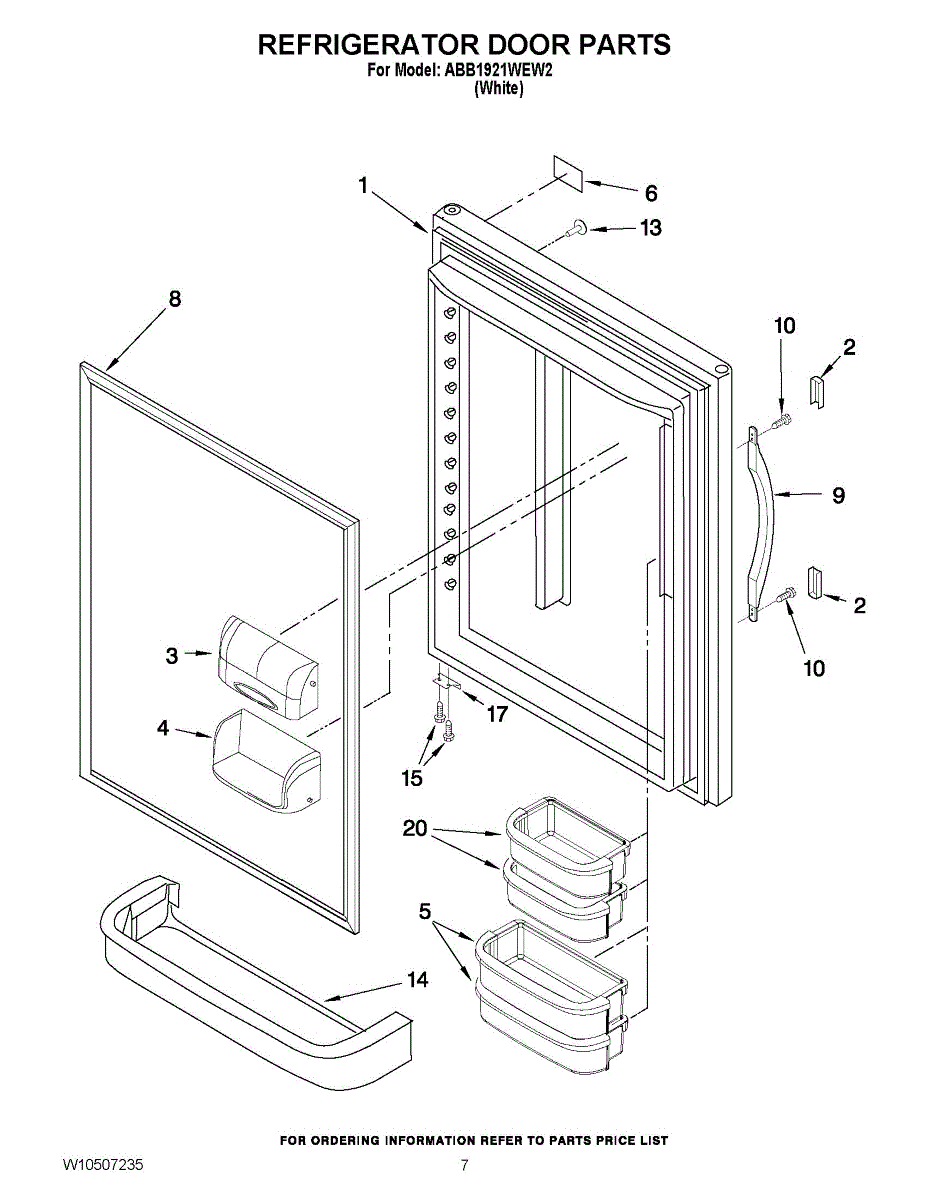 REFRIGERATOR DOOR PARTS
For Model: ABB1921WEW2
(White)

1
6
13
8
10
2
9
2
10
3
17
4
15
20
5
14

FOR ORDERING INFORMATION REFER TO PARTS PRICE LIST

W10507235

7