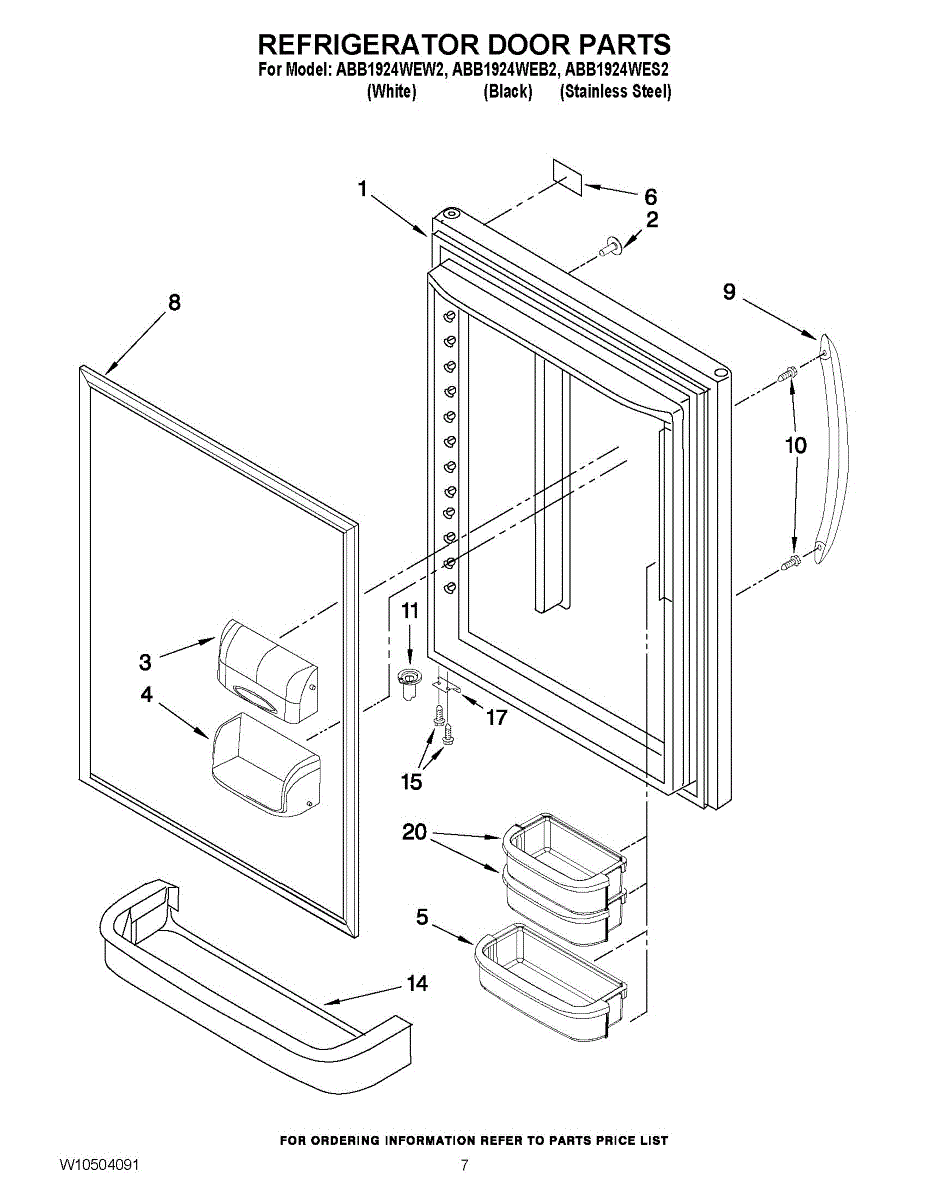 REFRIGERATOR DOOR PARTS
For Model: ABB1924WEW2, ABB1924WEB2, ABB1924WES2
(White) (Black) (Stainless Steel)

1
6
2
8
9
10
11
3
4
17
15
20
5
14

FOR ORDERING INFORMATION REFER TO PARTS PRICE LIST

W10504091
7