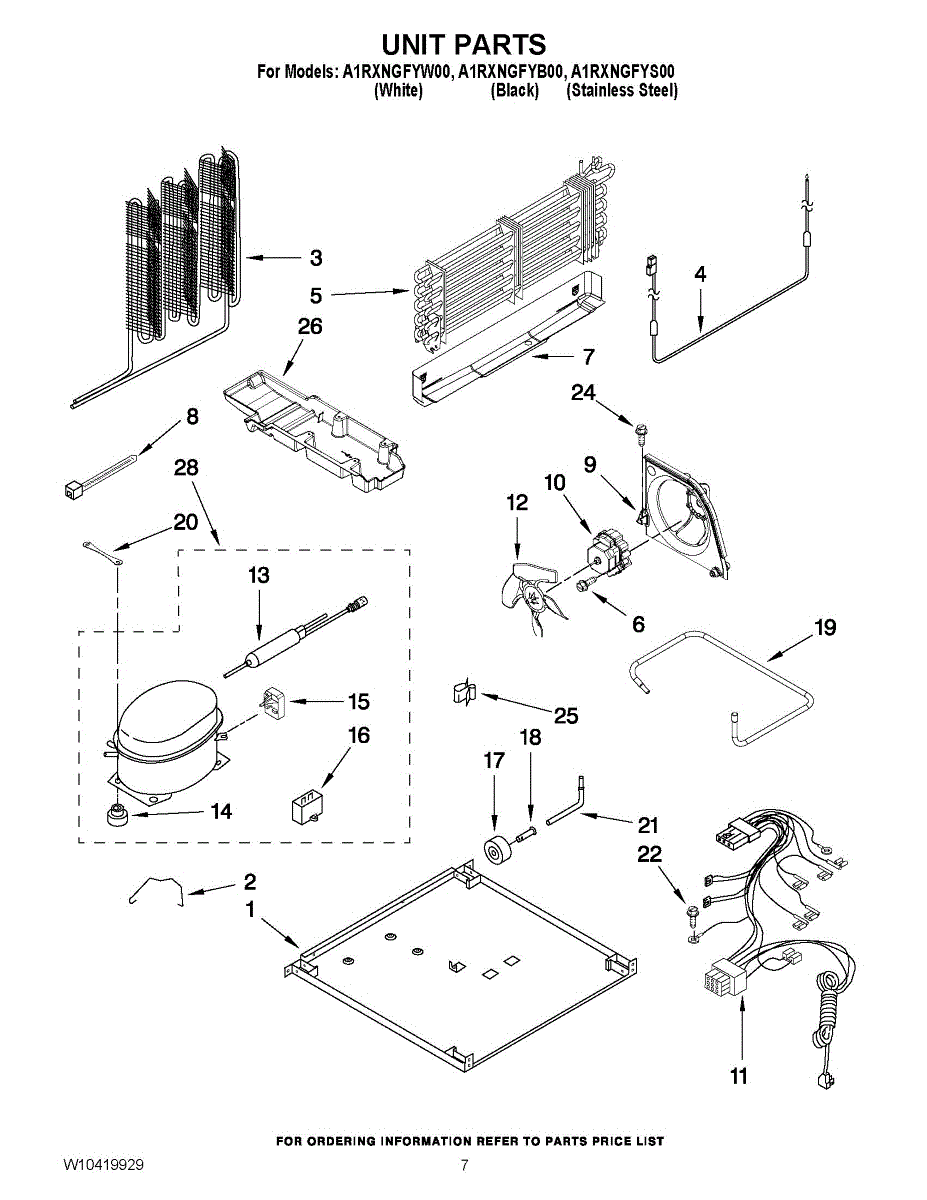 UNIT PARTS
For Models: A1RXNGFYW00, A1RXNGFYB00, A1RXNGFYS00
(White) (Black) (Stainless Steel)

3
5
4
26
7
24
8
28
9
10
12
20
13
6
19
15
25
16
18
17
14
21
22
2
1
11

FOR ORDERING INFORMATION REFER TO PARTS PRICE LIST

W10419929
7