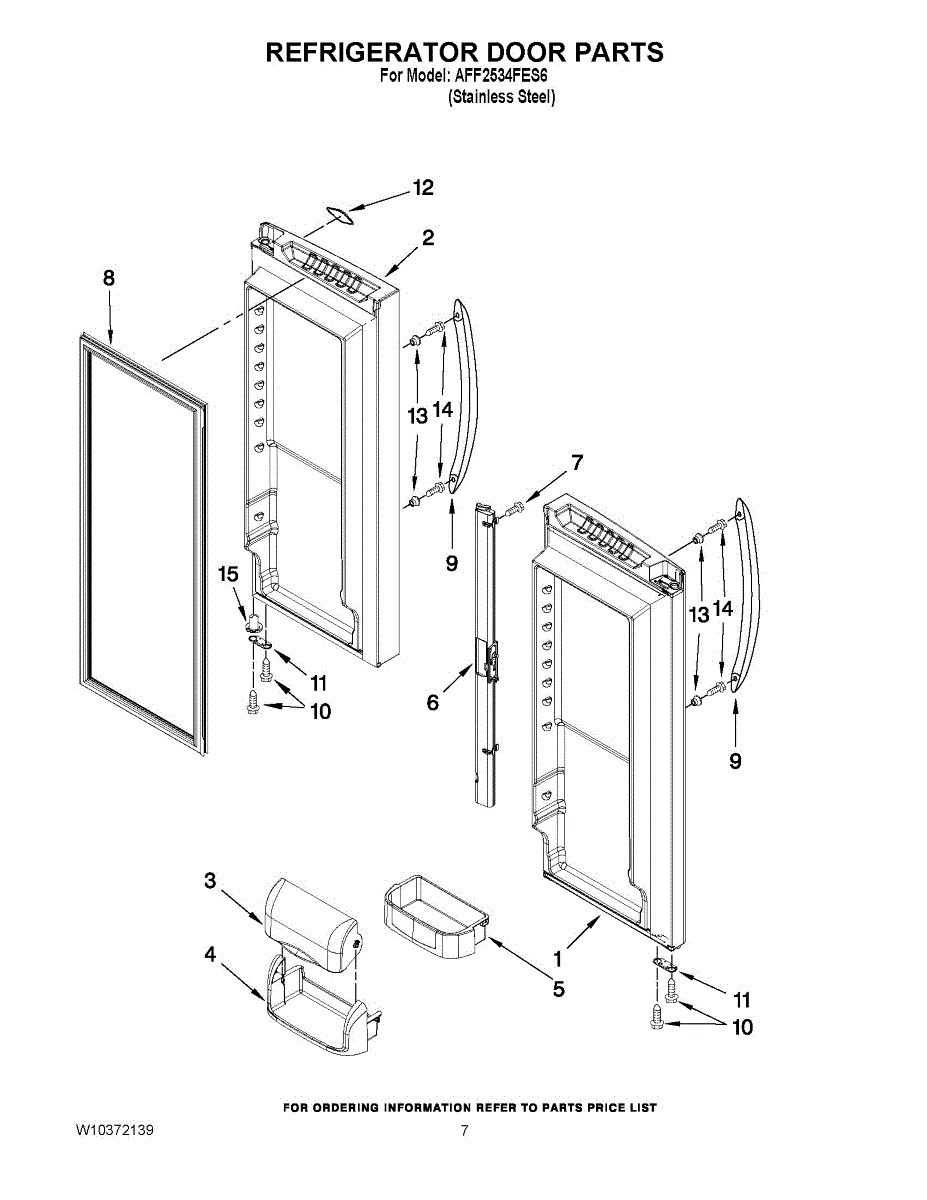 REFRIGERATOR DOOR PARTS
For Model: AFF2534FES6
(Stainless Steel)

12
2
8
13
14
7
9
15
13
14
11
10
6
9
3
4
5
1
11
10

FOR ORDERING INFORMATION REFER TO PARTS PRICE LIST

W10372139

7