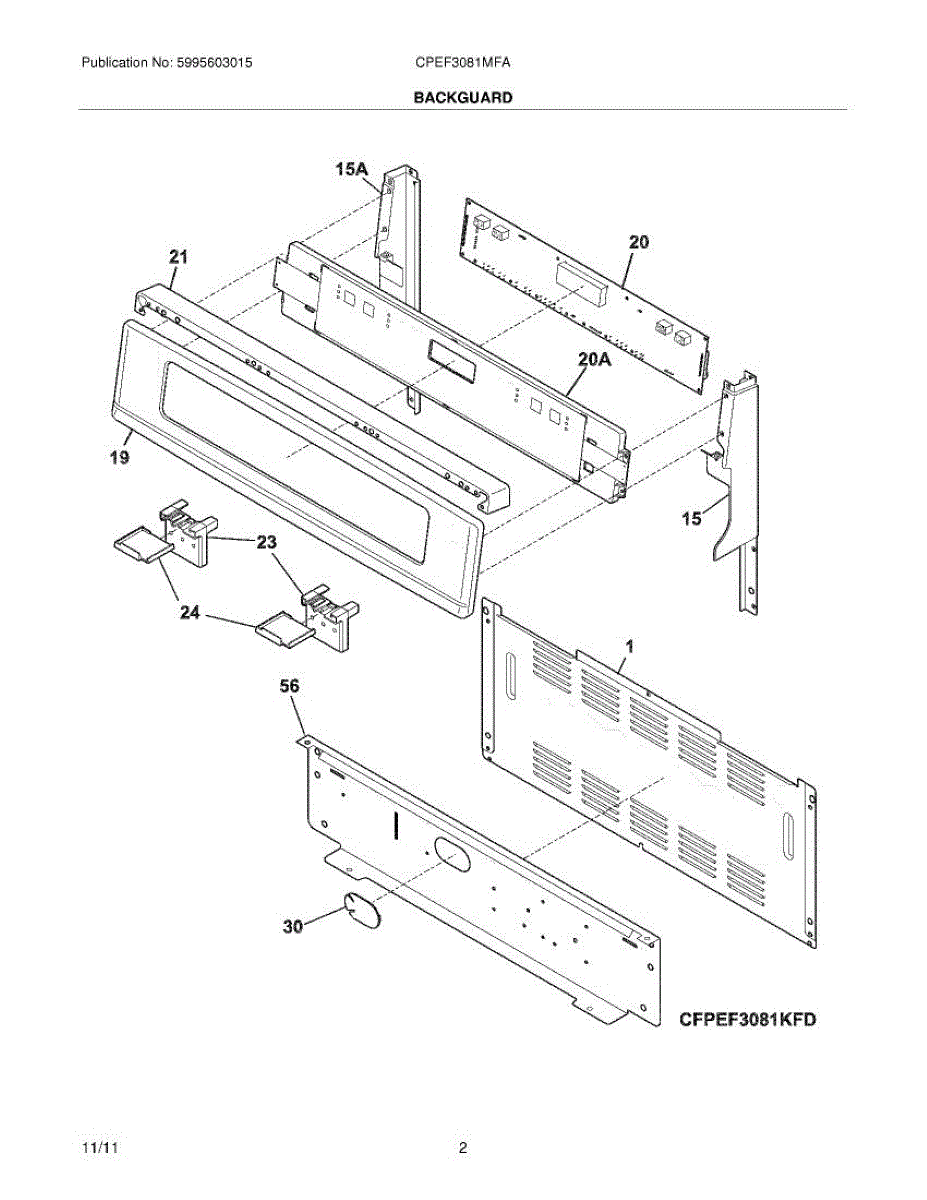 Publication No: 5995603015

CPEF3081MFA

BACKGUARD

15A

20

21

20A

19

15

23

24

1

56

30

CFPEF3081KFD

11/11

2