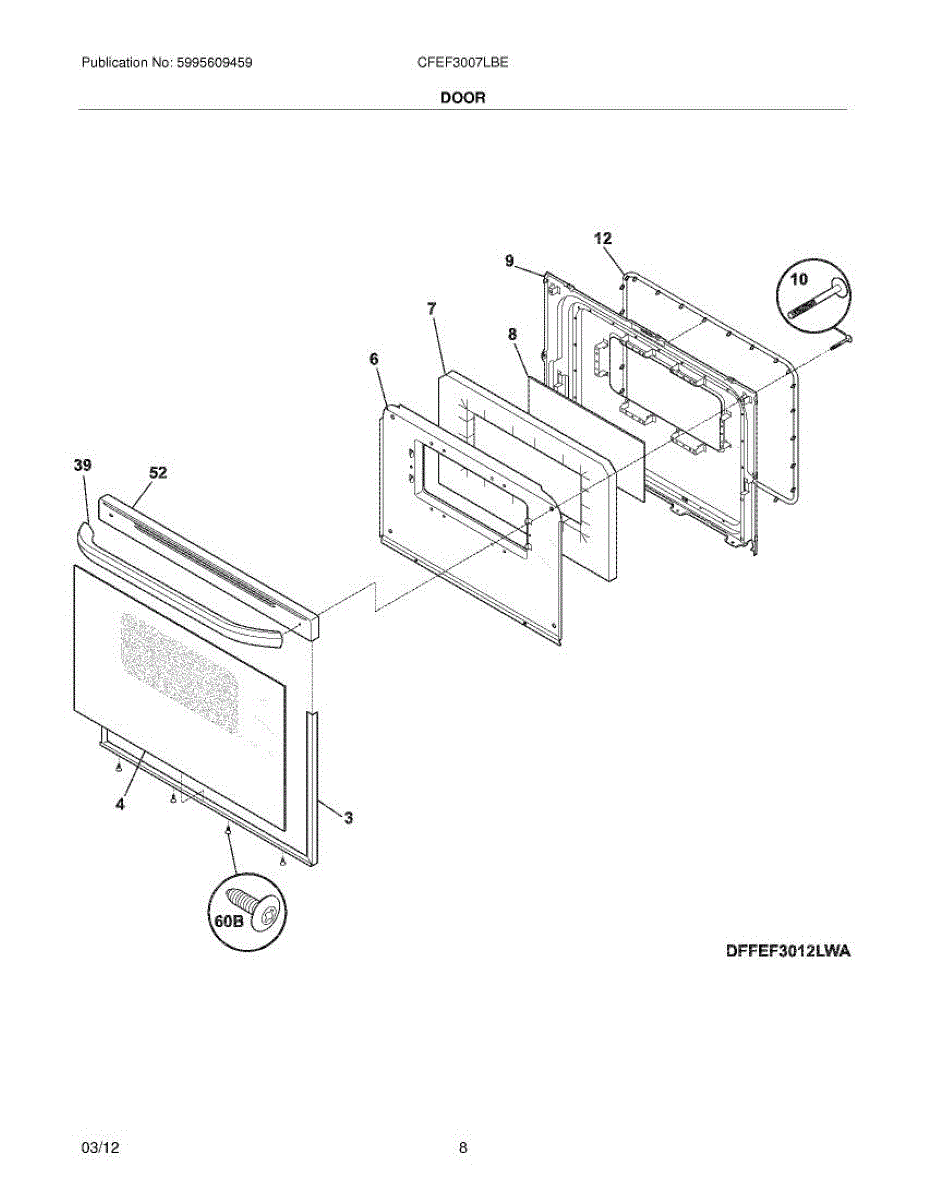 Publication No: 5995609459

CFEF3007LBE

DOOR

12

9

10

7

8

6

39

52

4

3

60B

DFFEF3012LWA

03/12

8