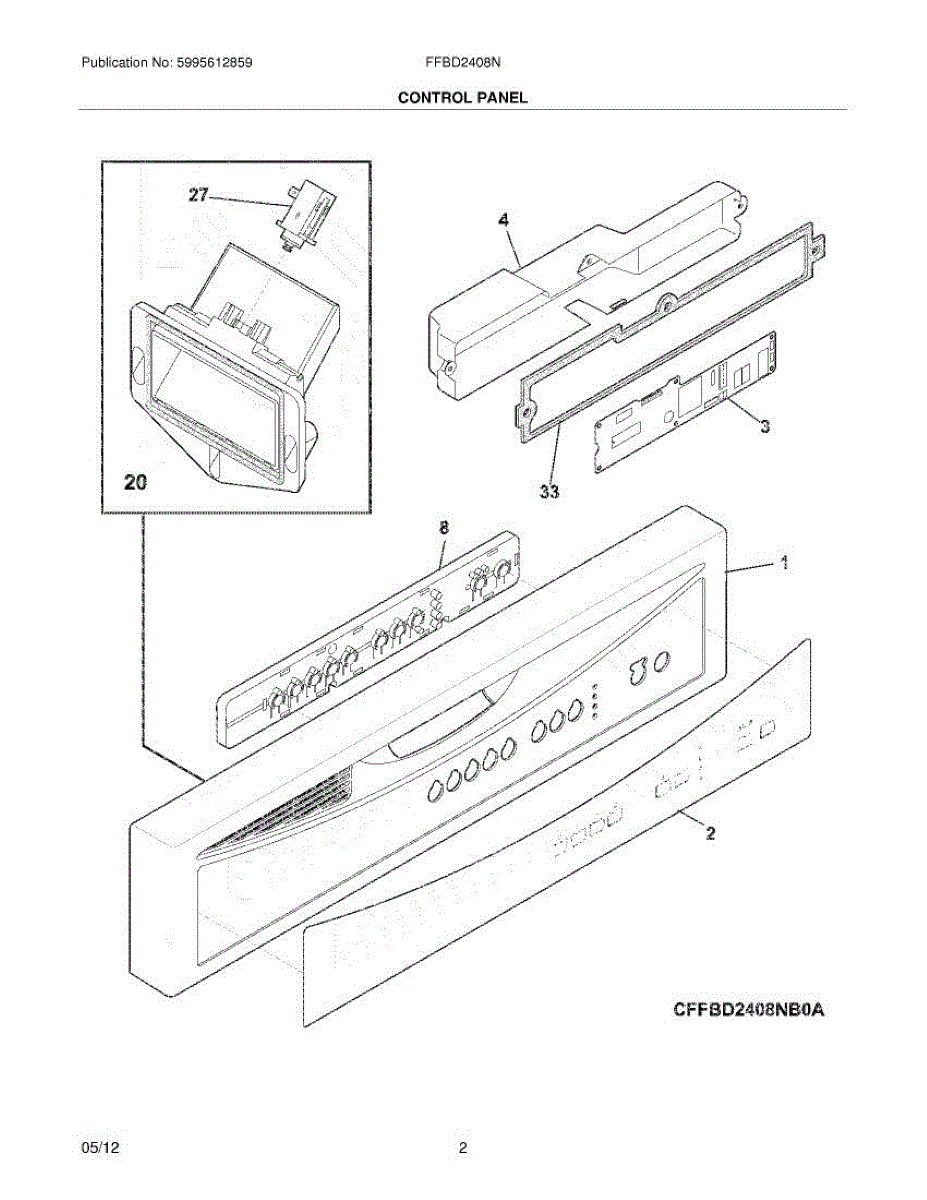 Publication No: 5995612859 FFBD2408N

CONTROL PANEL

27

4

3

33

20

8

1

2

CFFBD2408NB0A

05/12 2