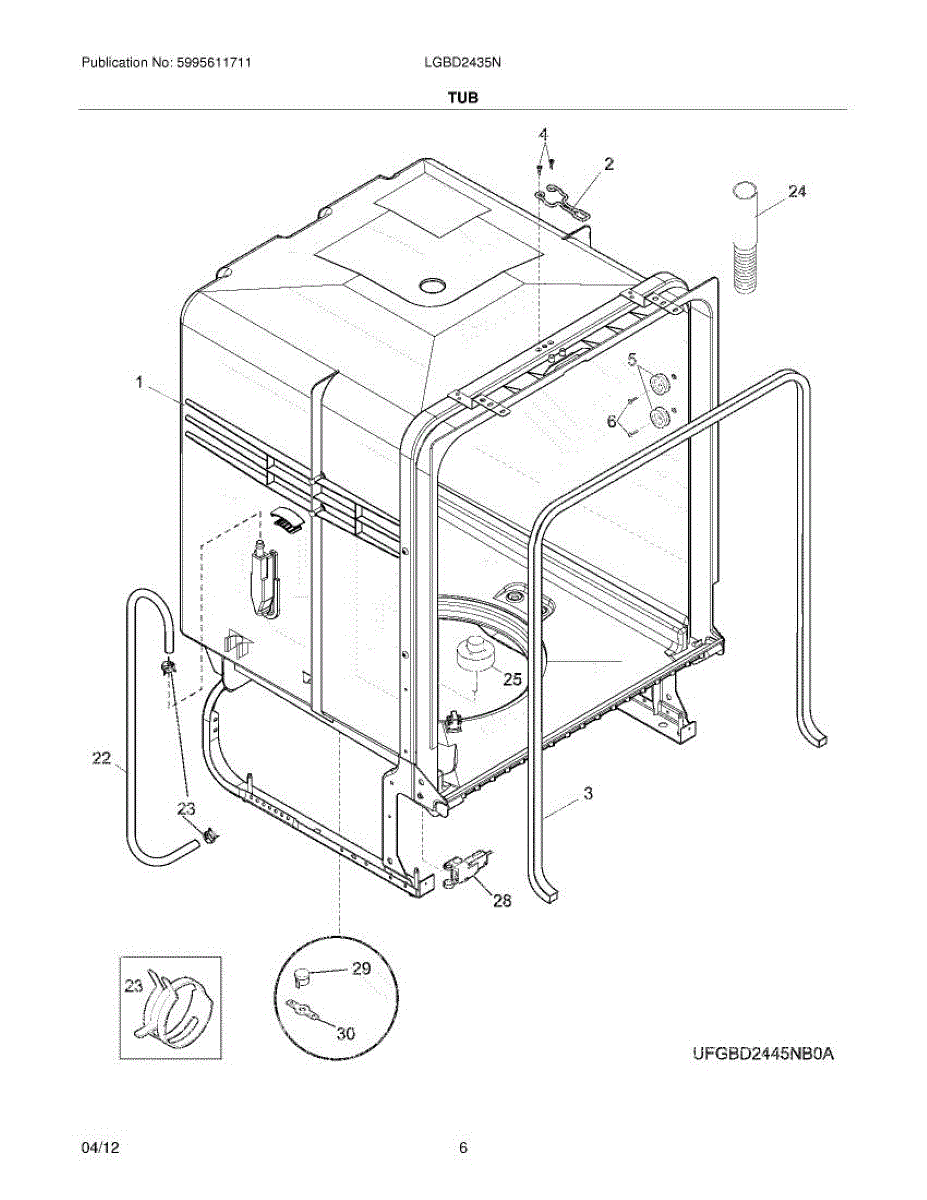 Publication No: 5995611711 LGBD2435N

TUB

4
2
24
1
5
6
25
22
23
3
28
23
29
30

UFGBD2445NB0A

04/12 6