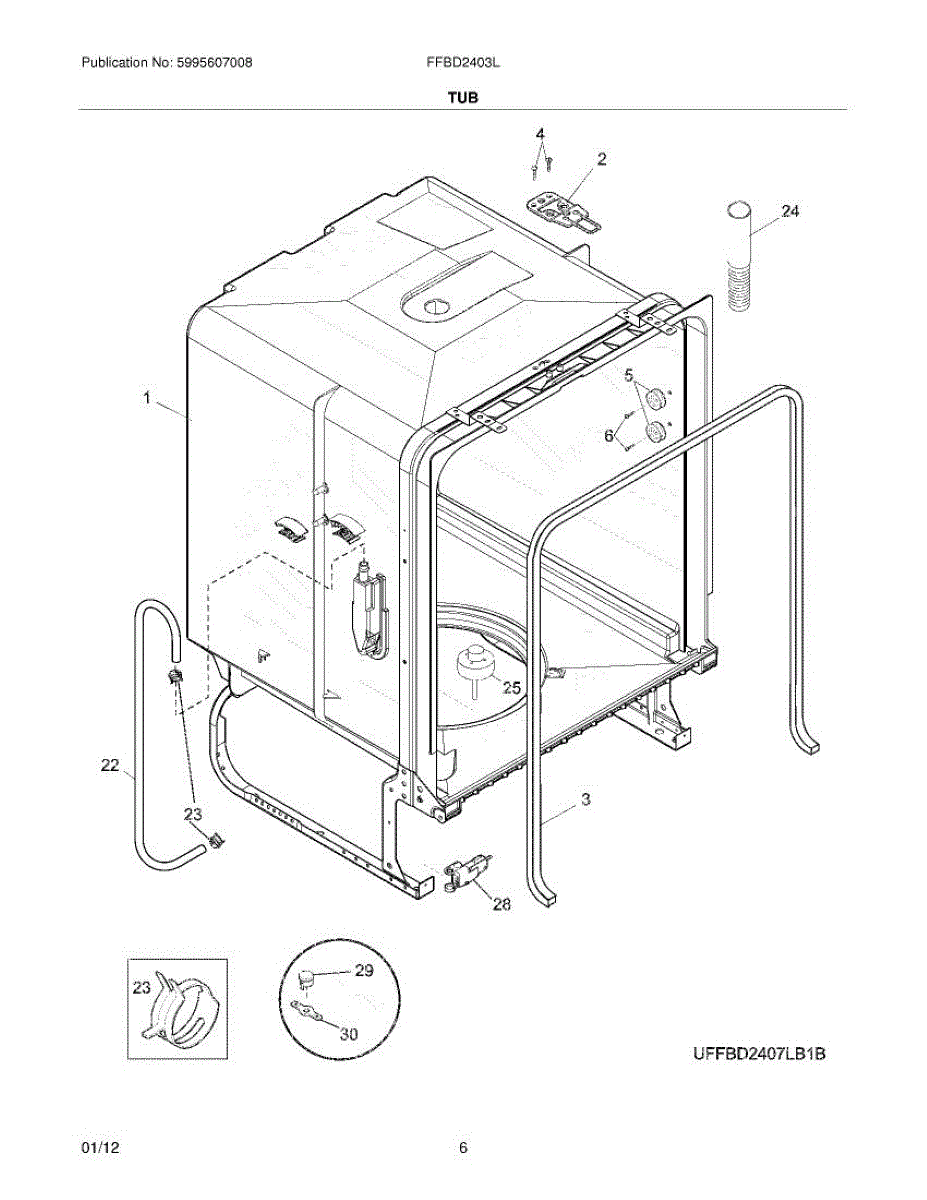 Publication No: 5995607008

FFBD2403L

TUB

4
2
24
1
5
6
25
22
23
3
28
23
29
30

UFFBD2407LB1B

01/12

6