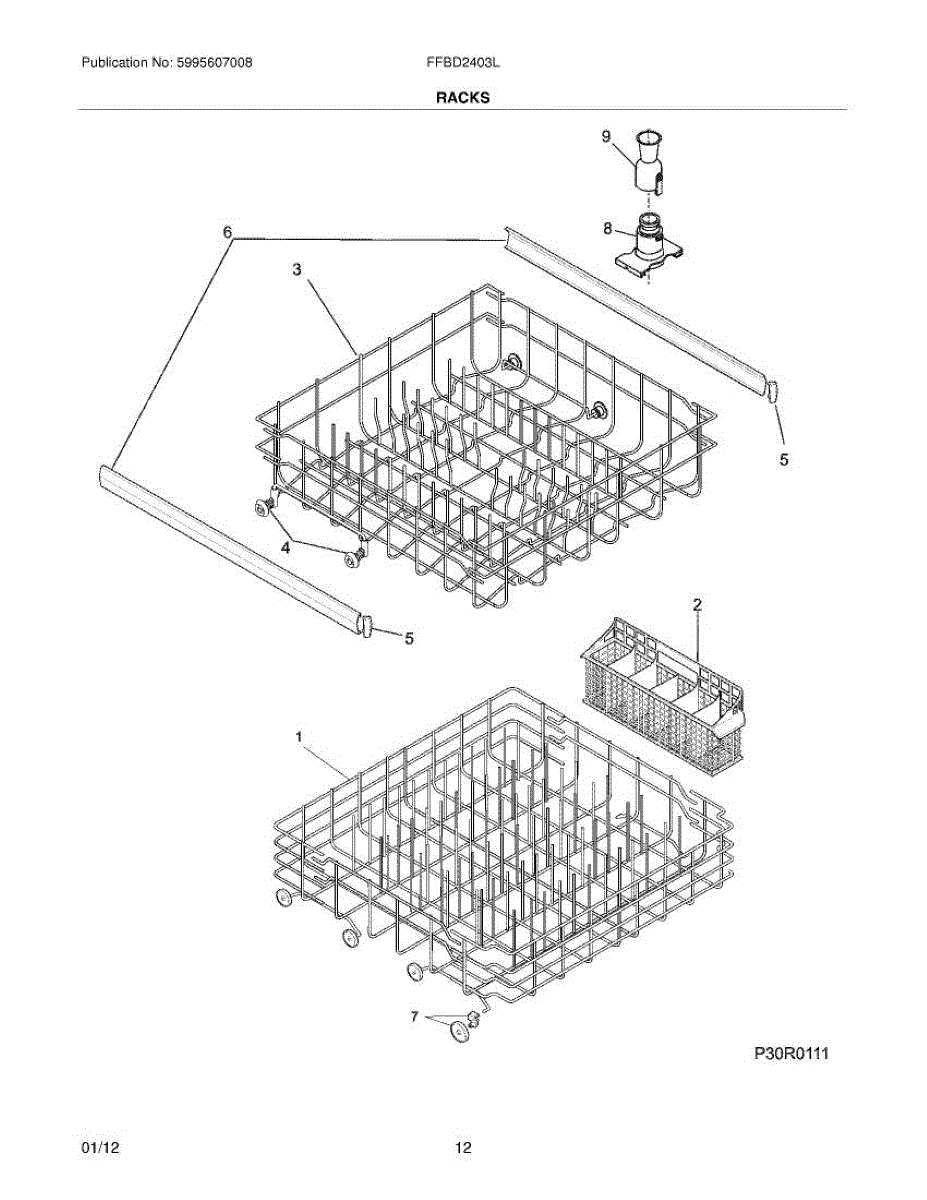 Publication No: 5995607008

FFBD2403L

RACKS

9

8

6

3

5

4

5

2

1

7

P30R0111

01/12

12