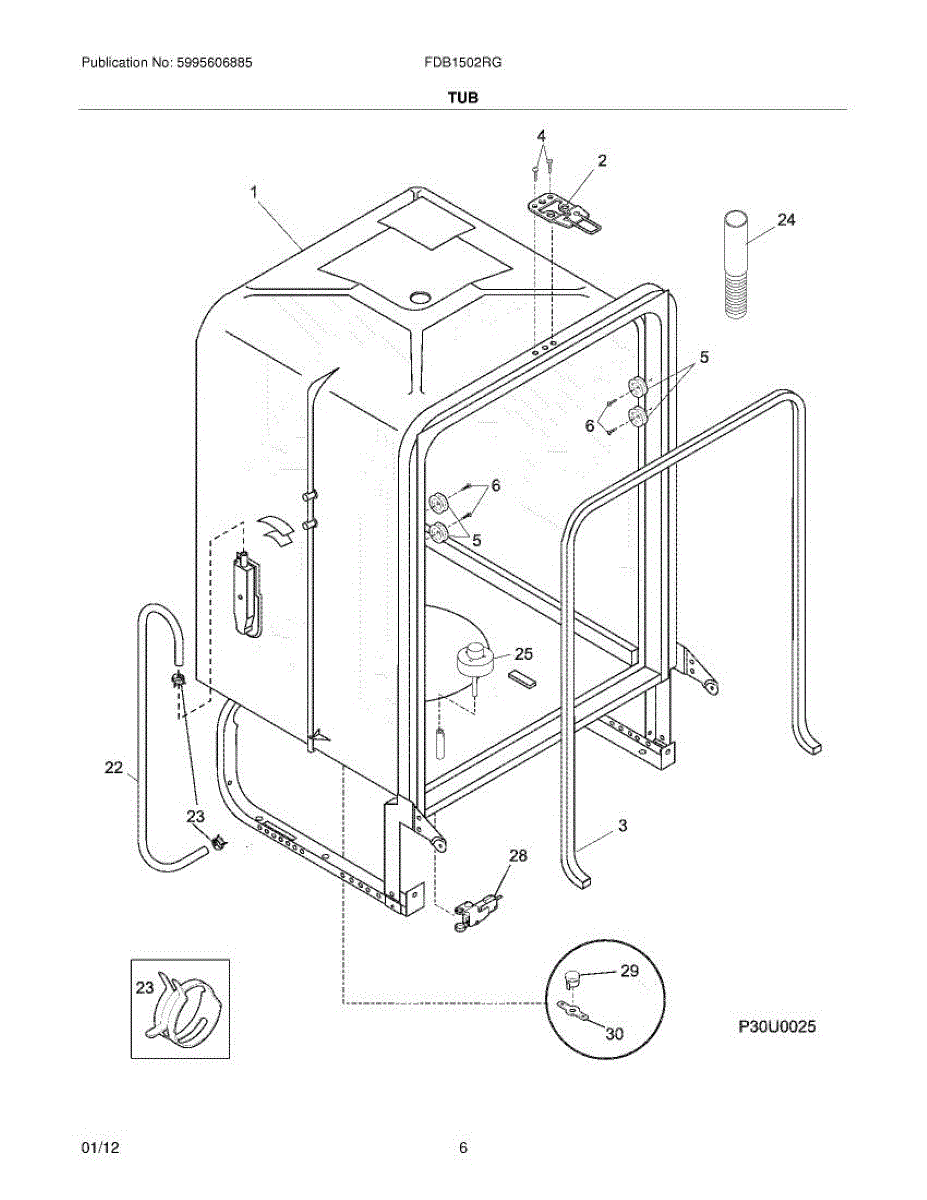 Publication No: 5995606885 FDB1502RG

TUB

4
2
1
24
5
6
6
5
25
22
23
3
28
23
29
30
P30U0025

01/12 6