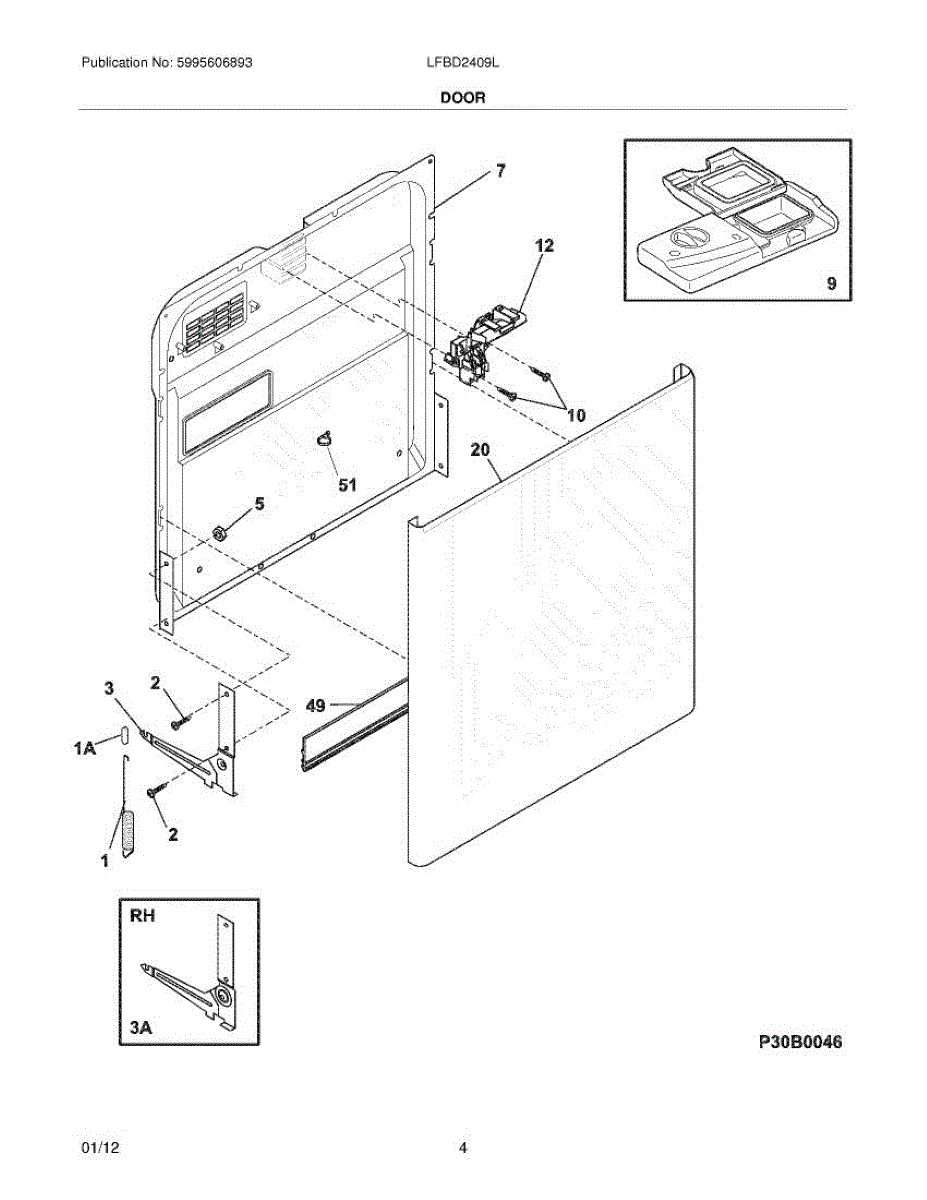 Publication No: 5995606893 LFBD2409L

DOOR

7
12
9
10
20
51
5
3
2
49
1A
2
1

RH
3A

P30B0046

01/12 4