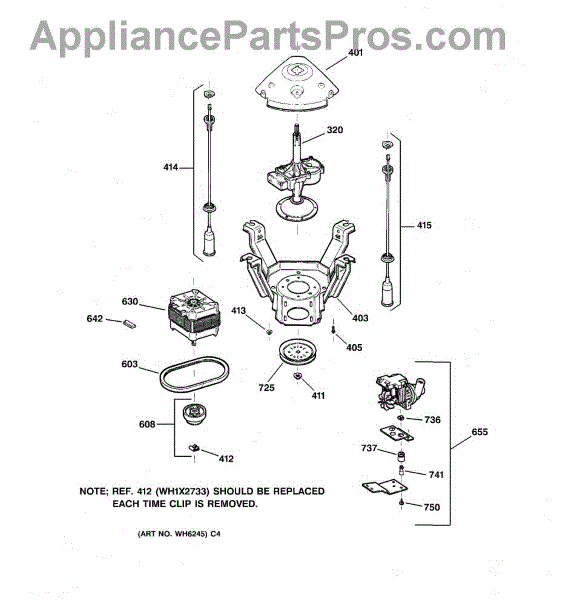 AppliancePartsPros.com

401

320

414

415

630

642

413

403

405

603

725

411

608

412

736

655

737

741

750

NOTE; REF. 412 (WH1X2733) SHOULD BE REPLACED EACH TIME CLIP IS REMOVED.

(ART NO. WH6245) C4