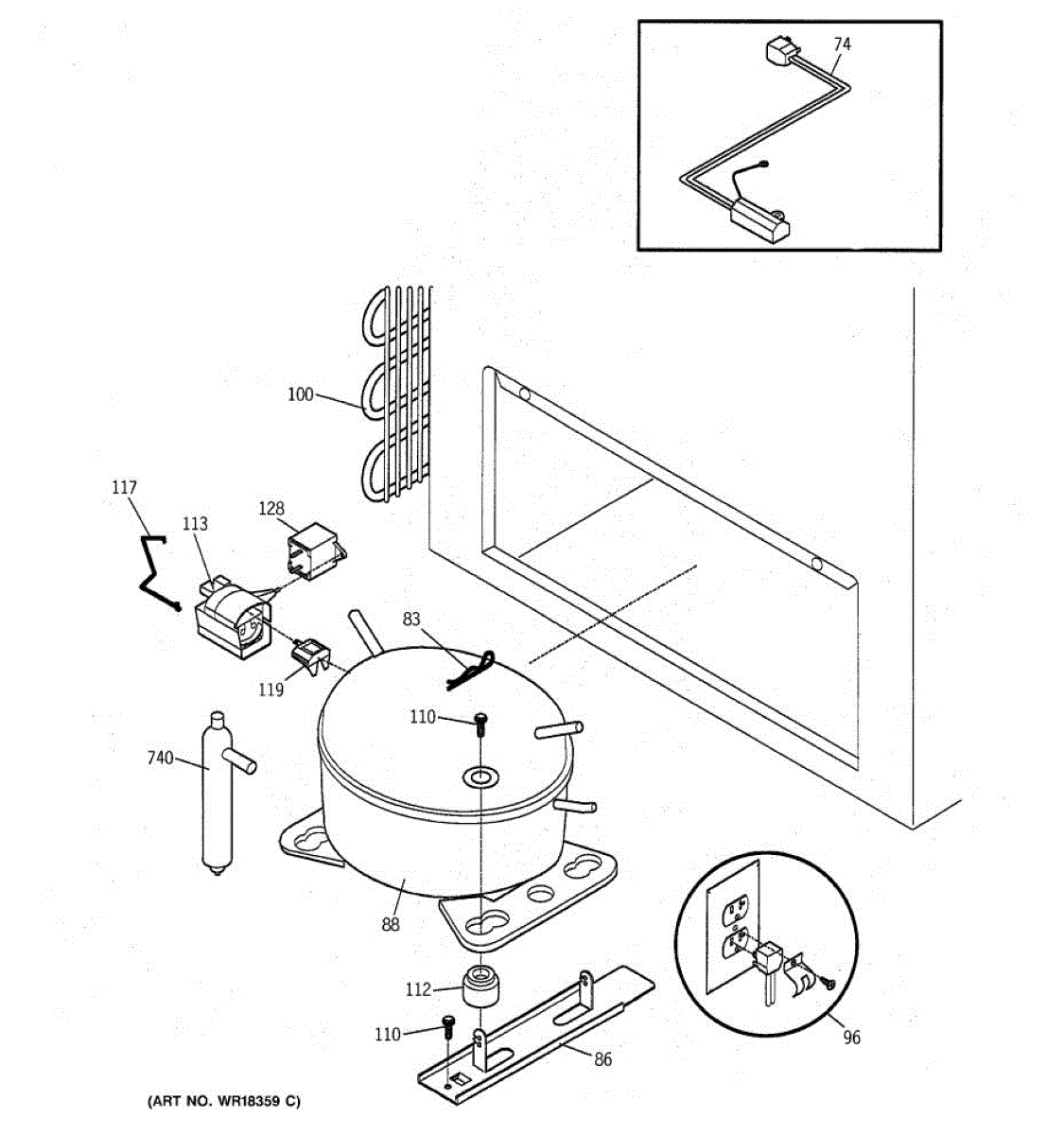 74

100

117

113

128

83

119

110

740

88

112

110

86

96

(ART NO. WR18359 C)