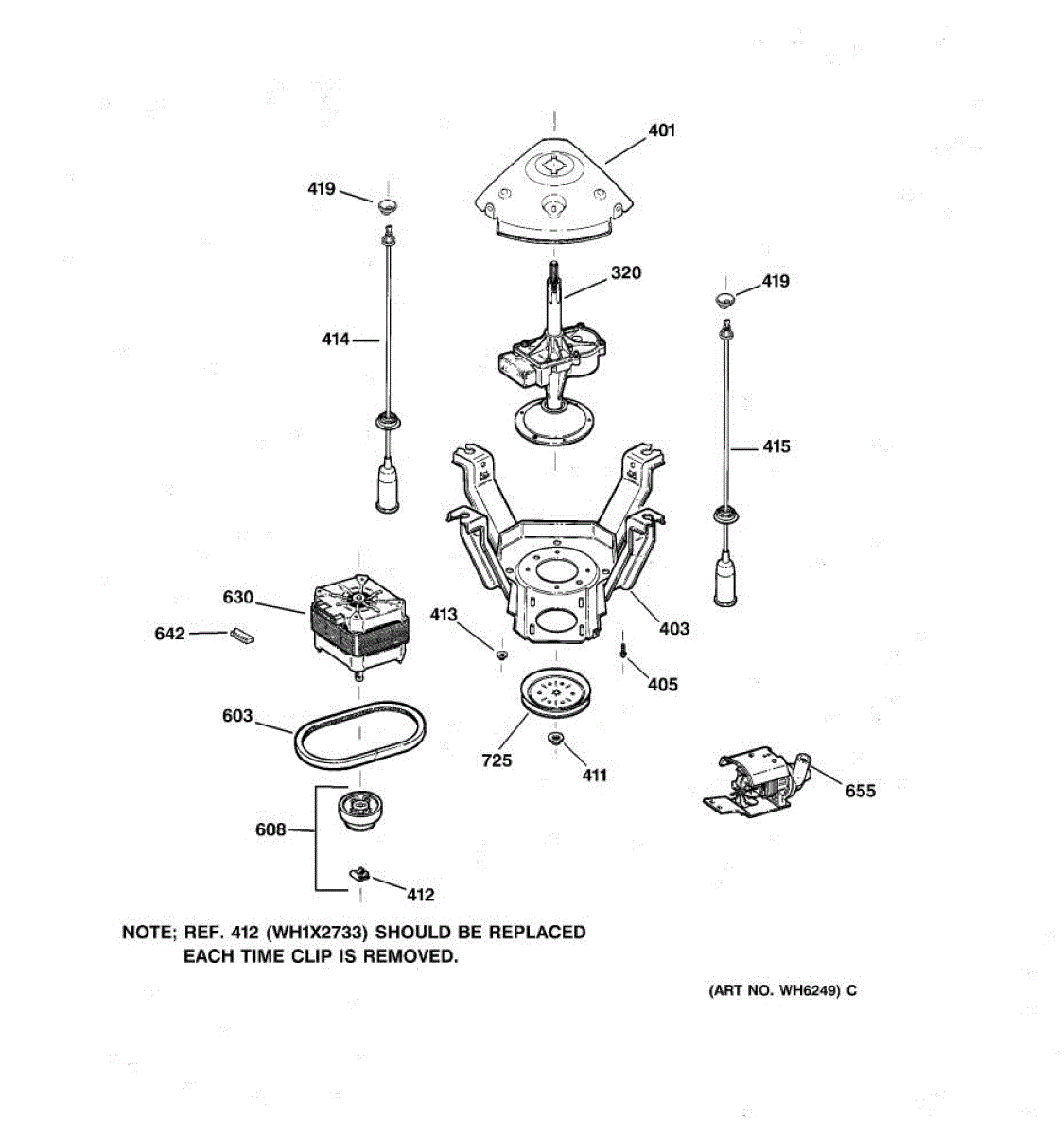 401

419

320

419

414

415

630

642

413

403

405

603

725

411

655

608

412

NOTE; REF. 412 (WH1X2733) SHOULD BE REPLACED EACH TIME CLIP IS REMOVED.

(ART NO. WH6249) C