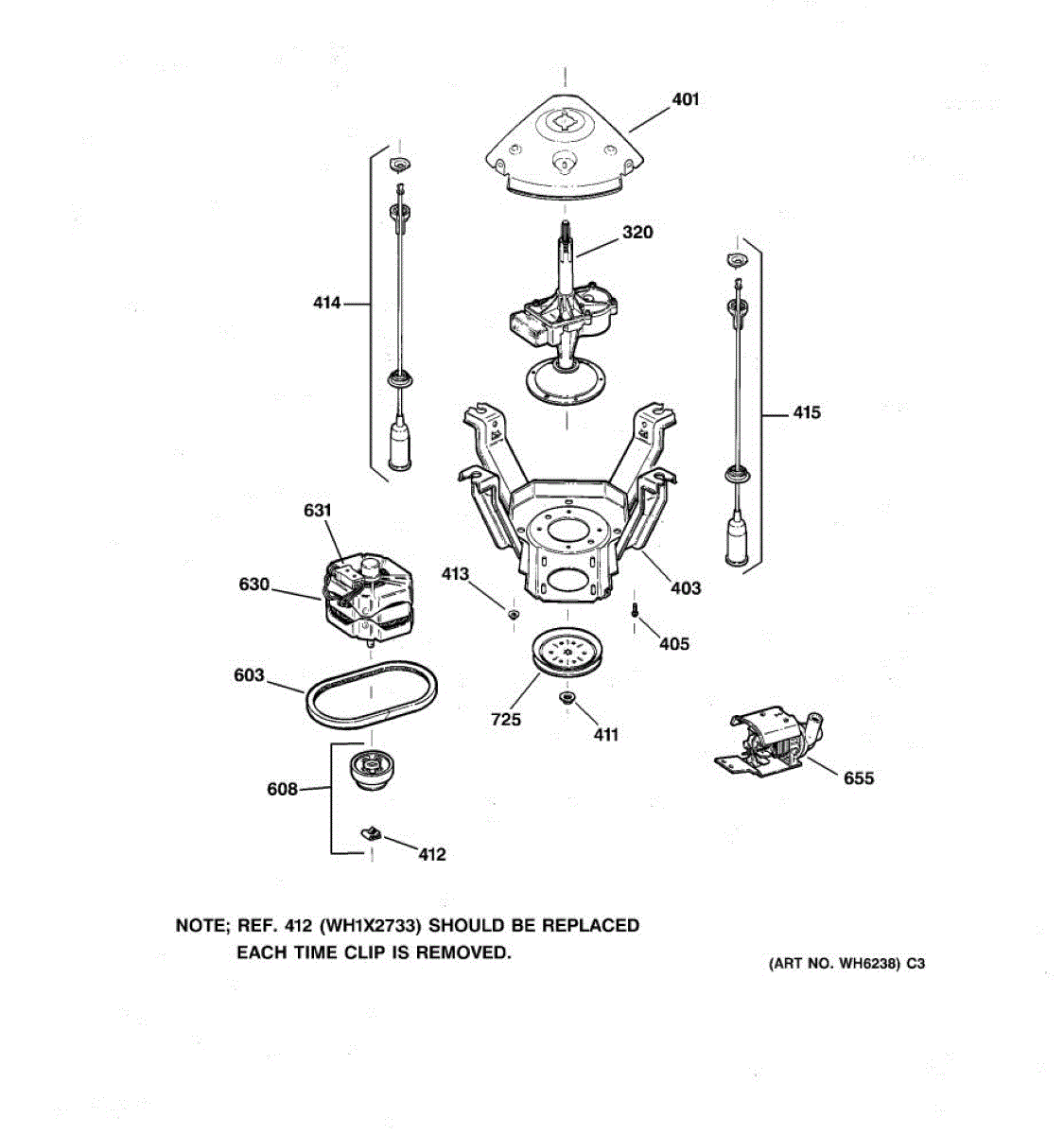 401

320

414

415

631

630

413

403

405

603

725

411

655

608

412

NOTE; REF. 412 (WH1X2733) SHOULD BE REPLACED EACH TIME CLIP IS REMOVED.

(ART NO. WH6238) C3