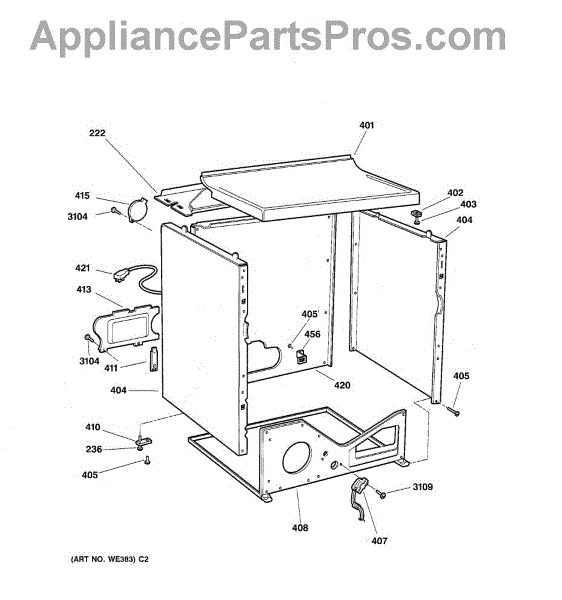 AppliancePartsPros.com

222
401
415
3104
402
403
404
421
413
405
456
3104
411
420
404
405
410
236
405
3109
408
407

(ART NO. WE383) C2