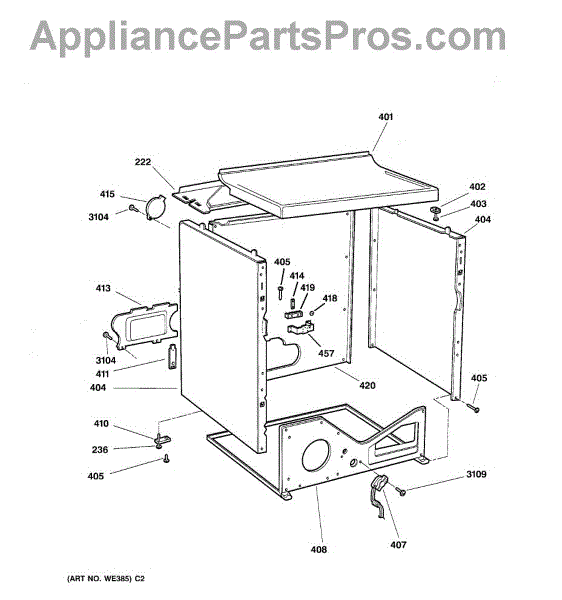 AppliancePartsPros.com

401
222
415
3104
402
403
404
405
414
419
418
413
457
3104
411
404
420
405
410
236
405
3109
408
407

(ART NO. WE385) C2