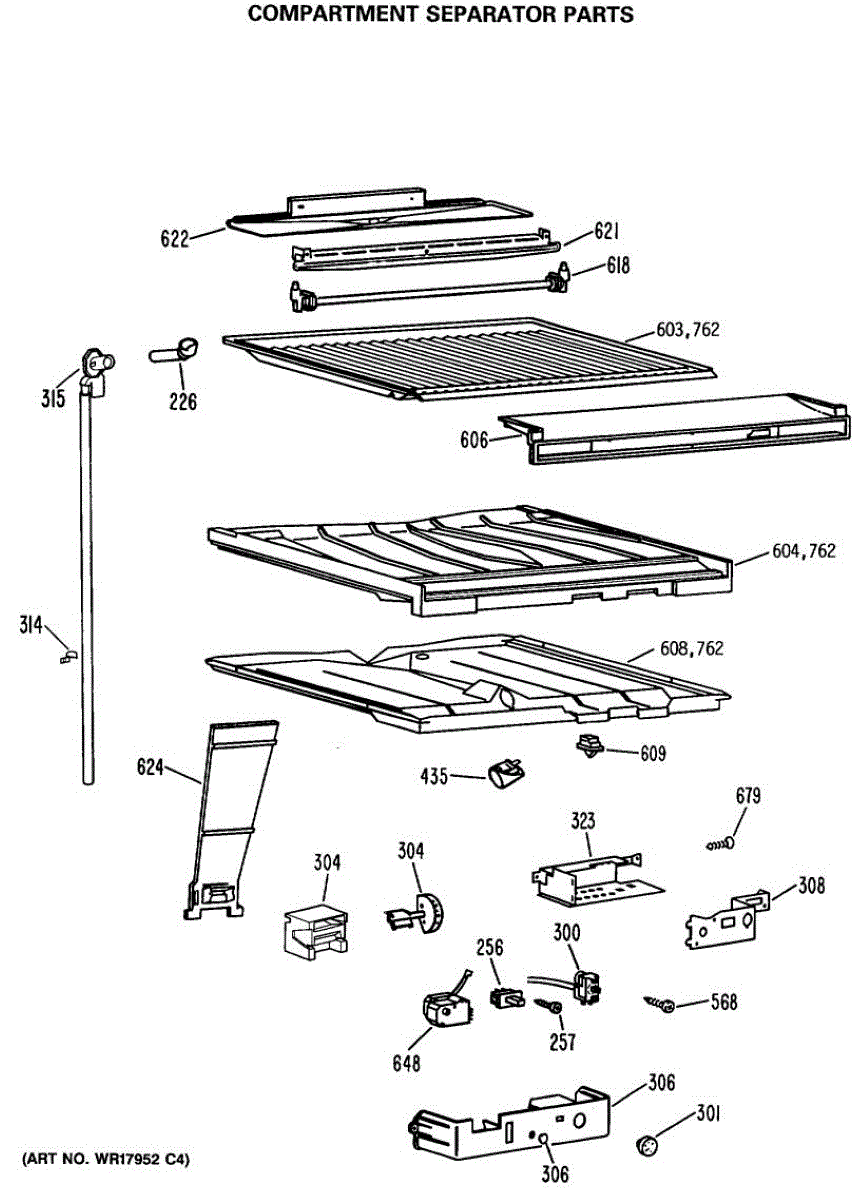 COMPARTMENT SEPARATOR PARTS

622
621
618
603,762
315
226
606
604,762
314
608,762
624
609
435
679
323
304
304
308
256
300
568
257
648
306
301
306
(ART NO. WR17952 C4)