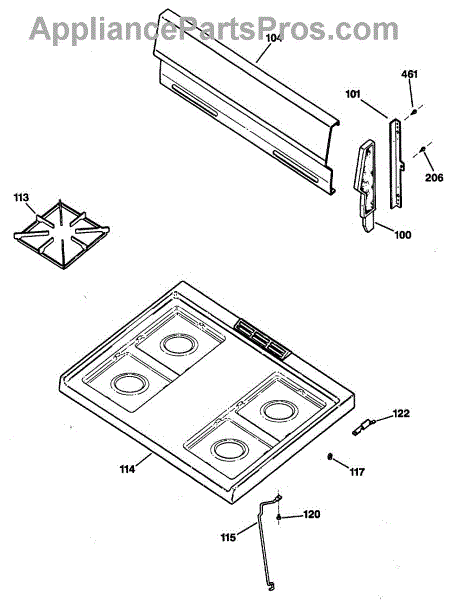 AppliancePartsPros.com

104

461

101

206

113

100

122

114

117

120

115